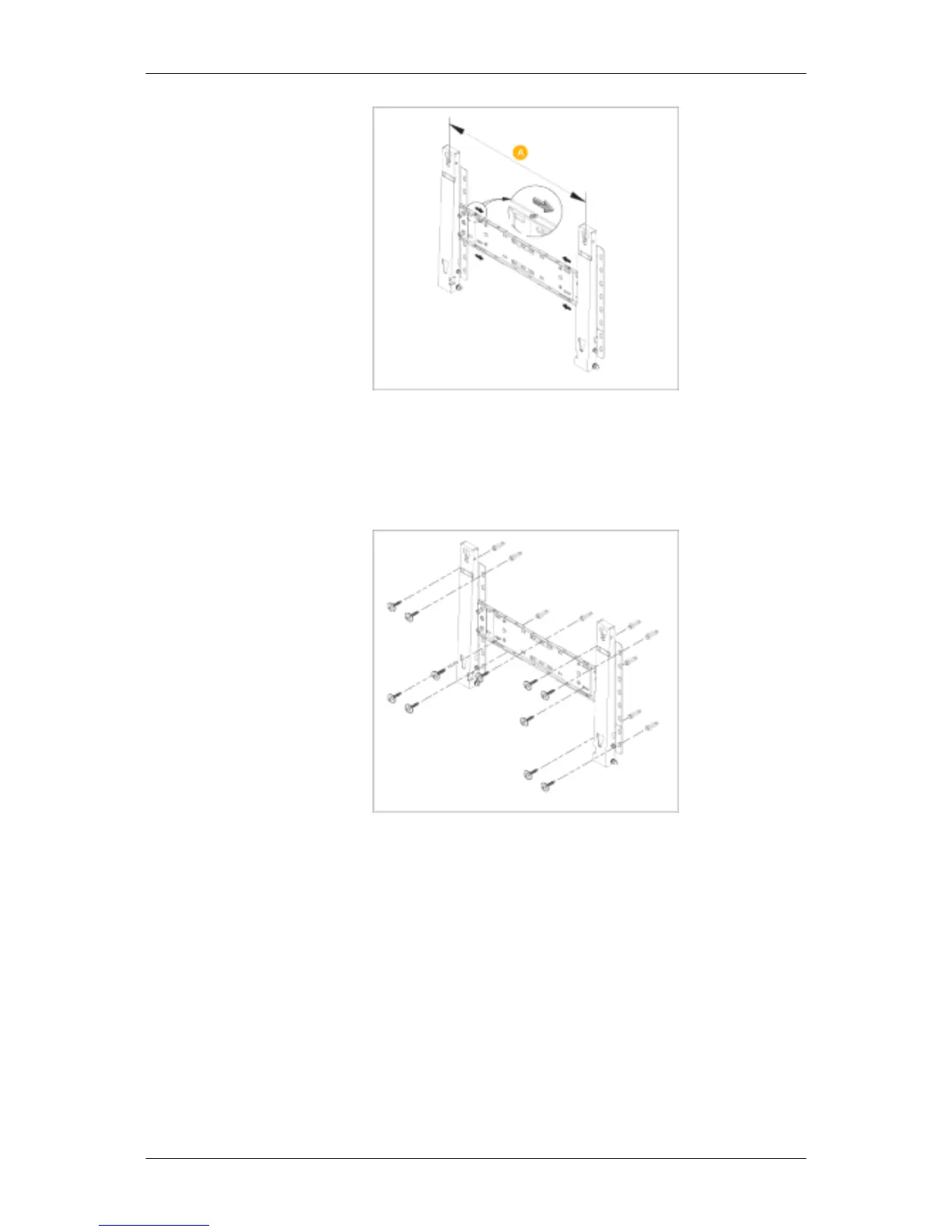 A