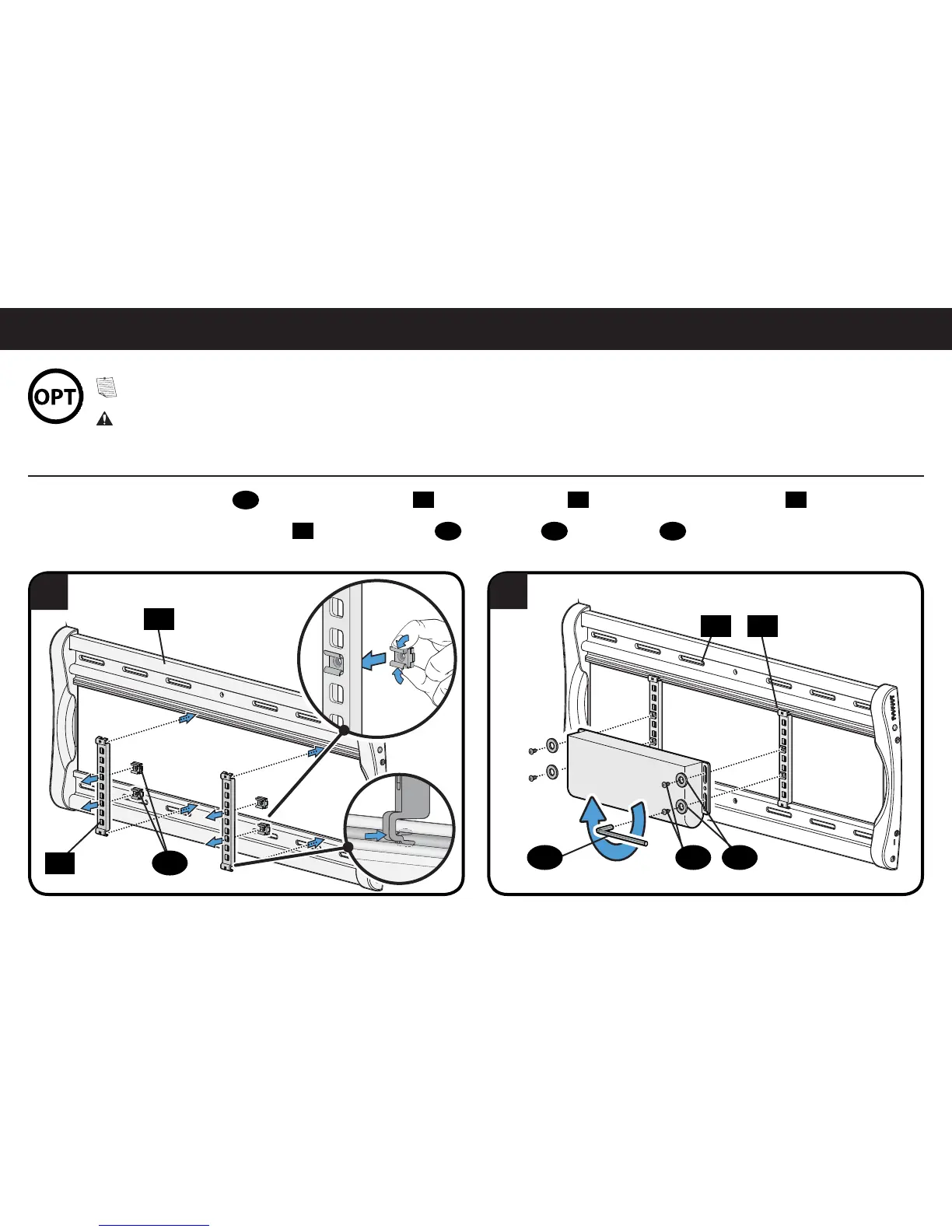 OPT