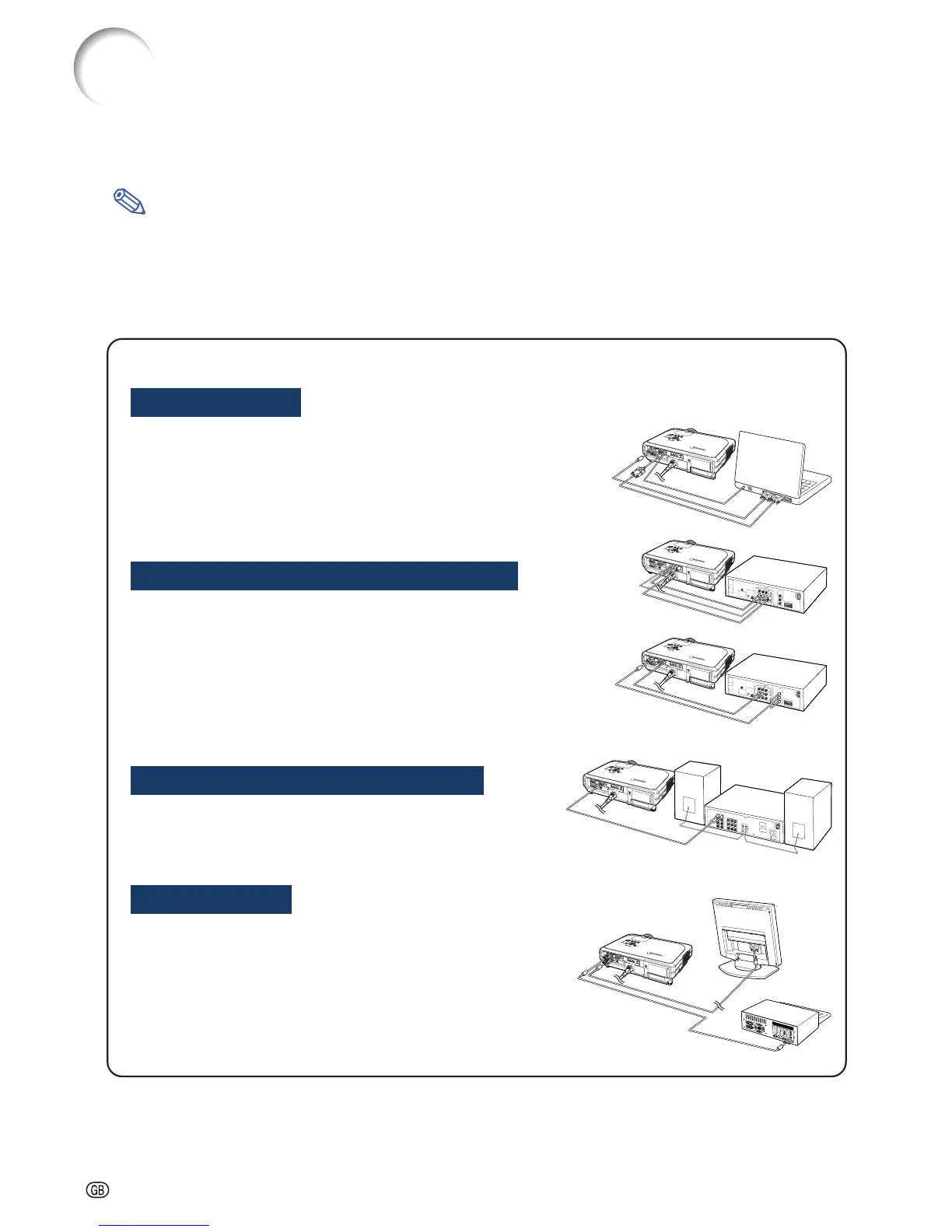 GB