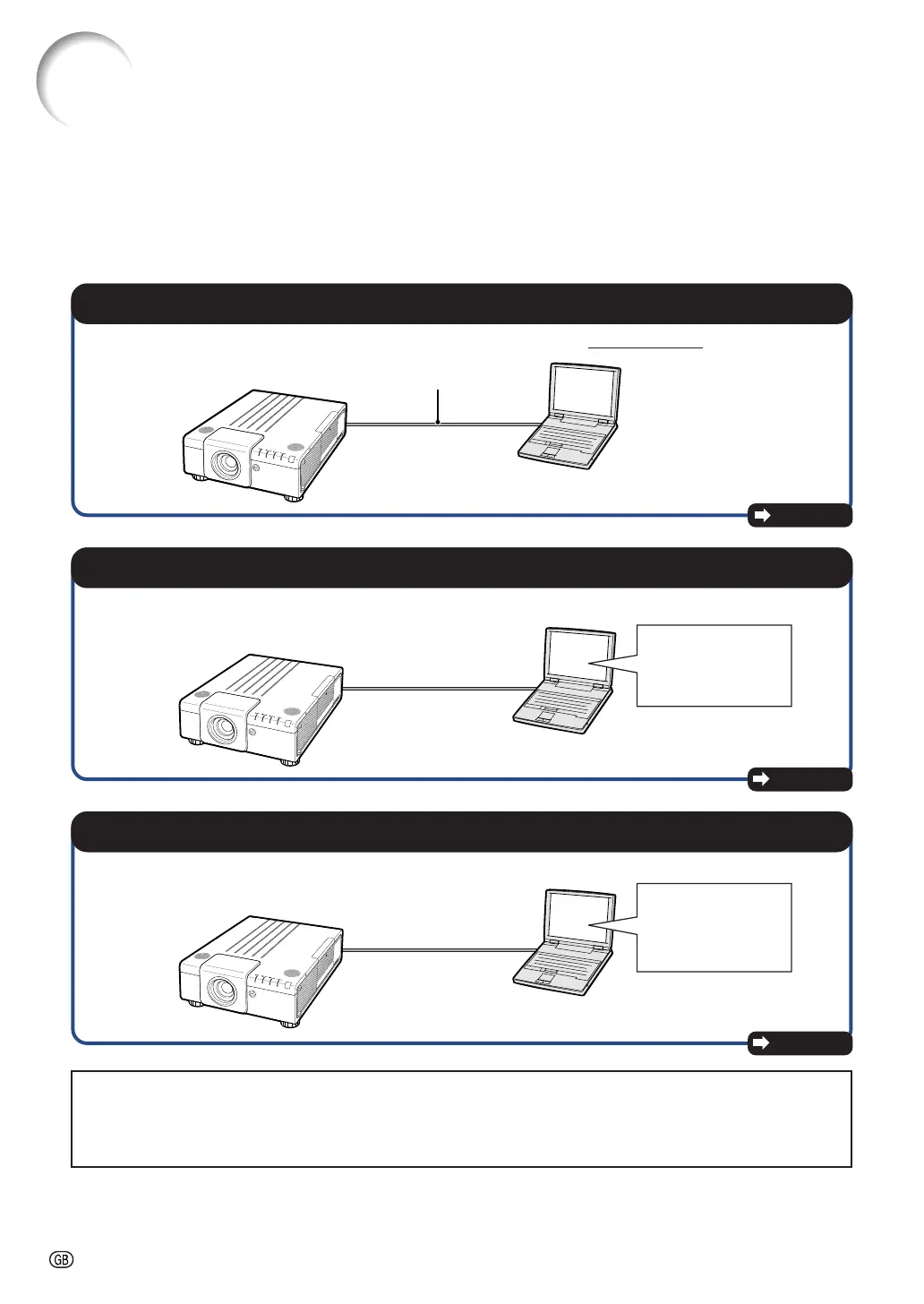 GB