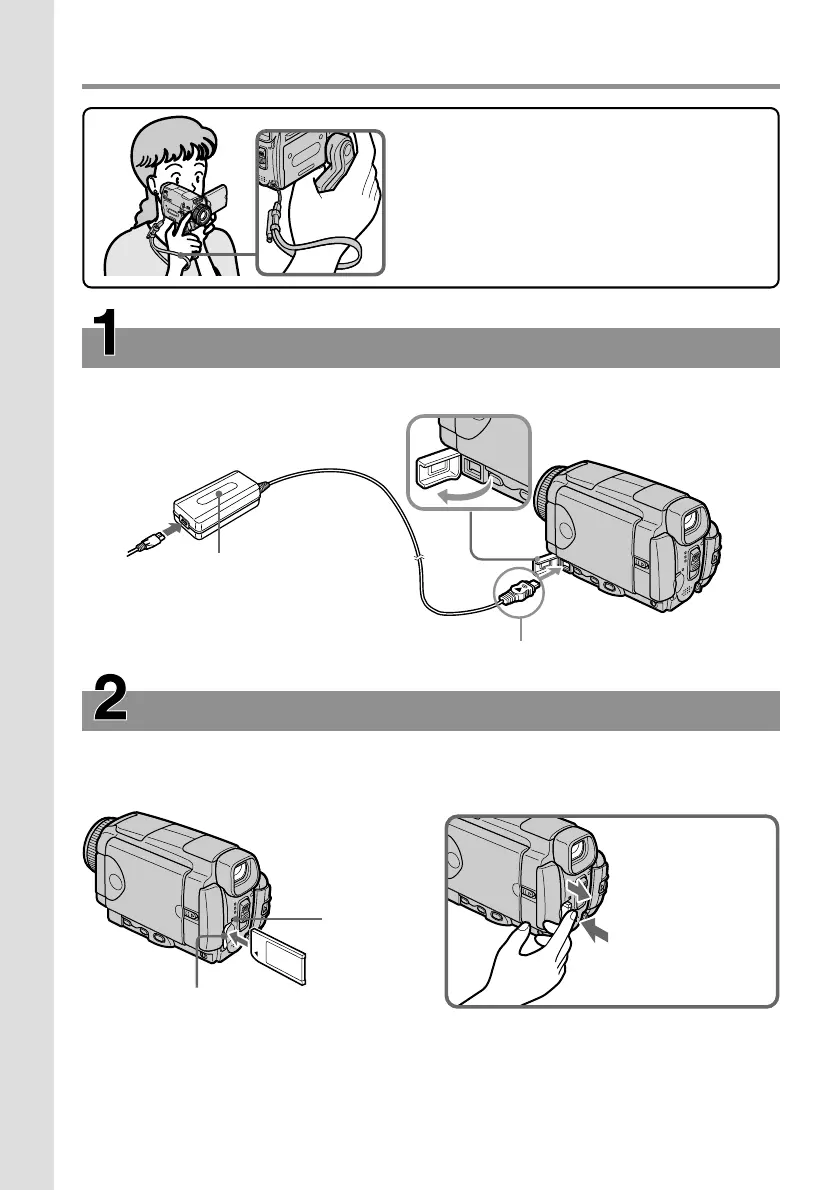 1

2