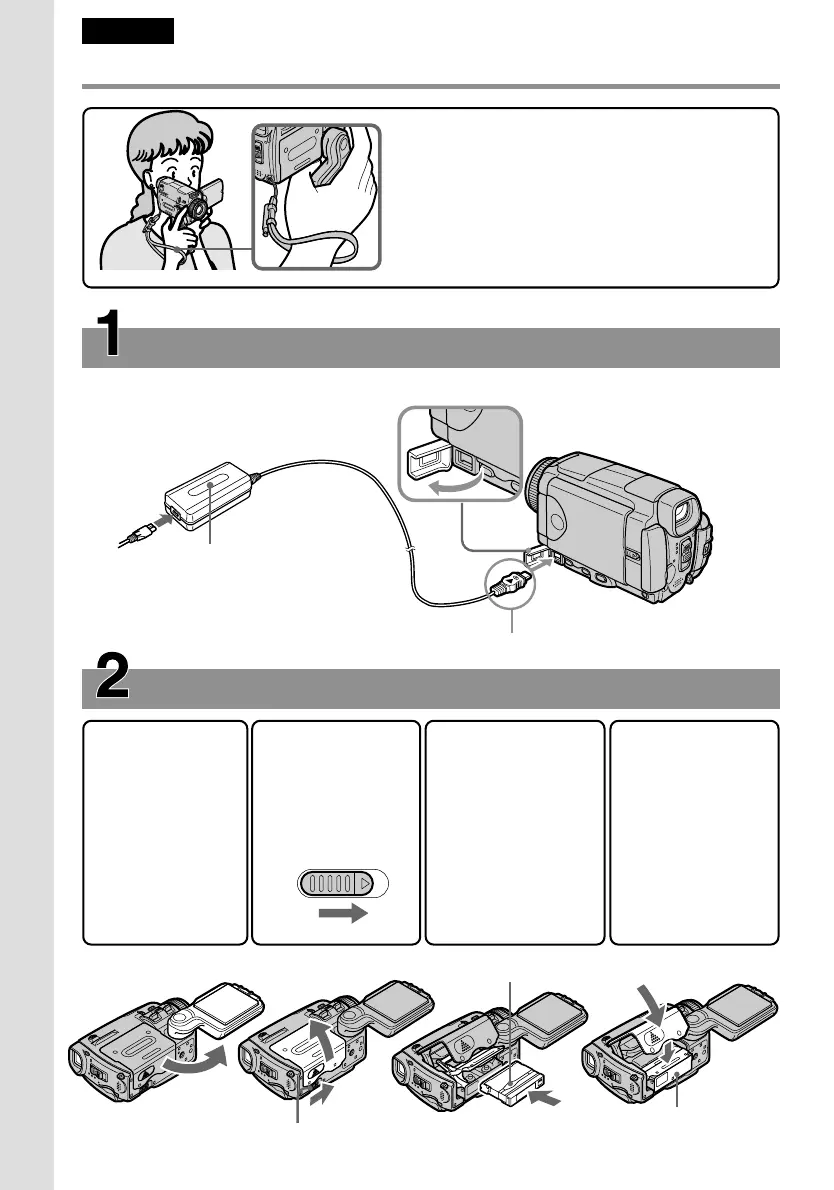 1

2