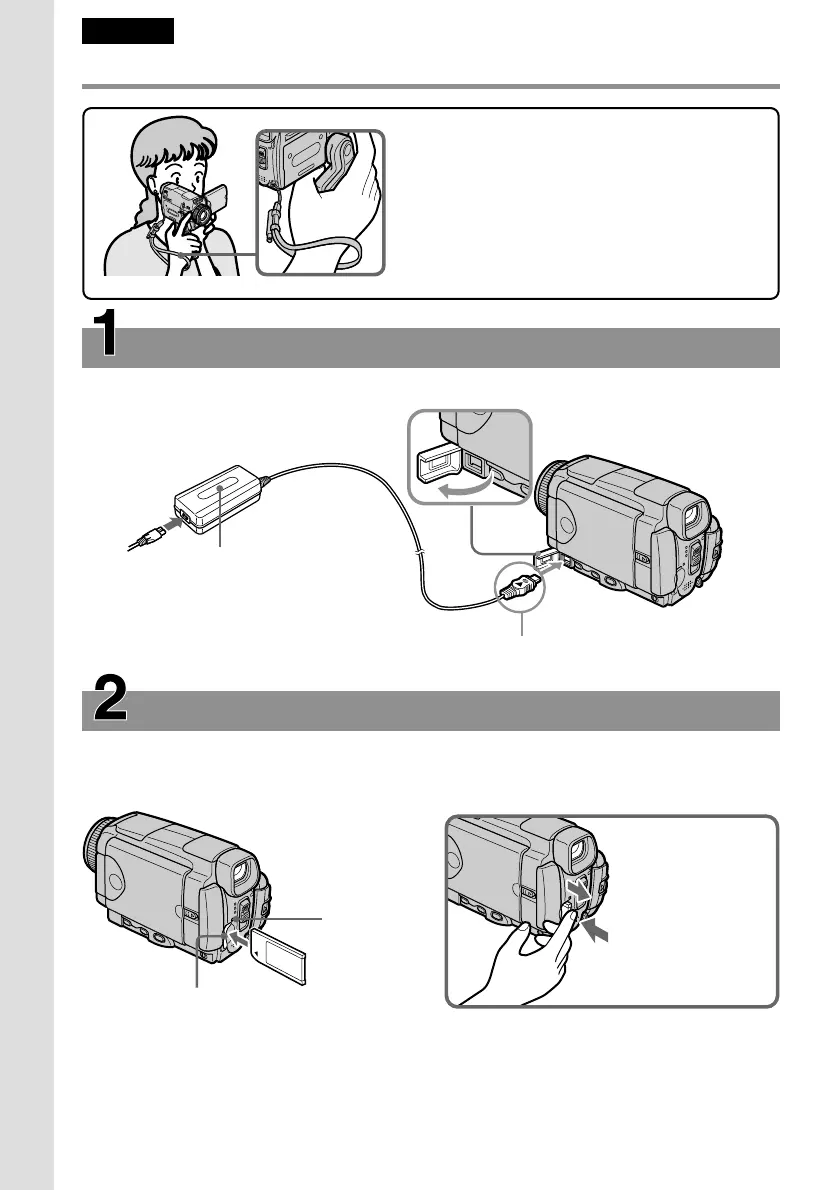 1

2