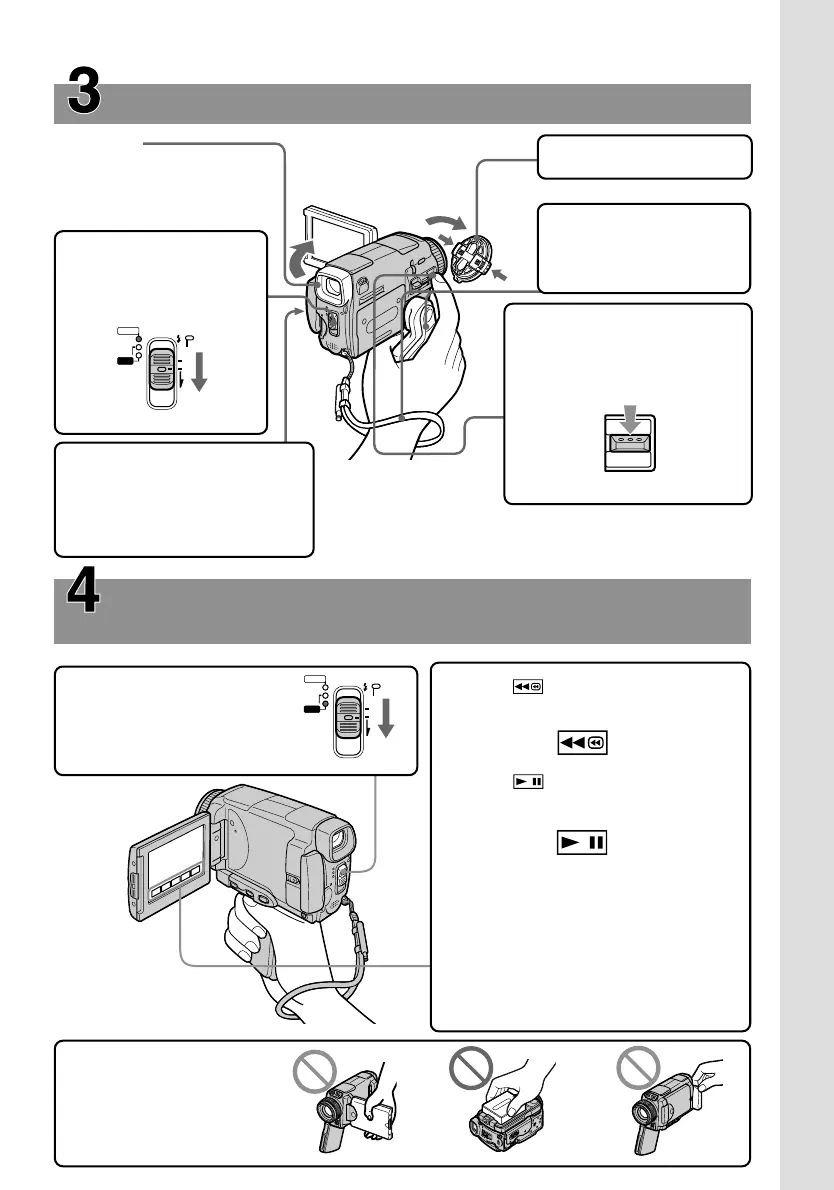 3

4