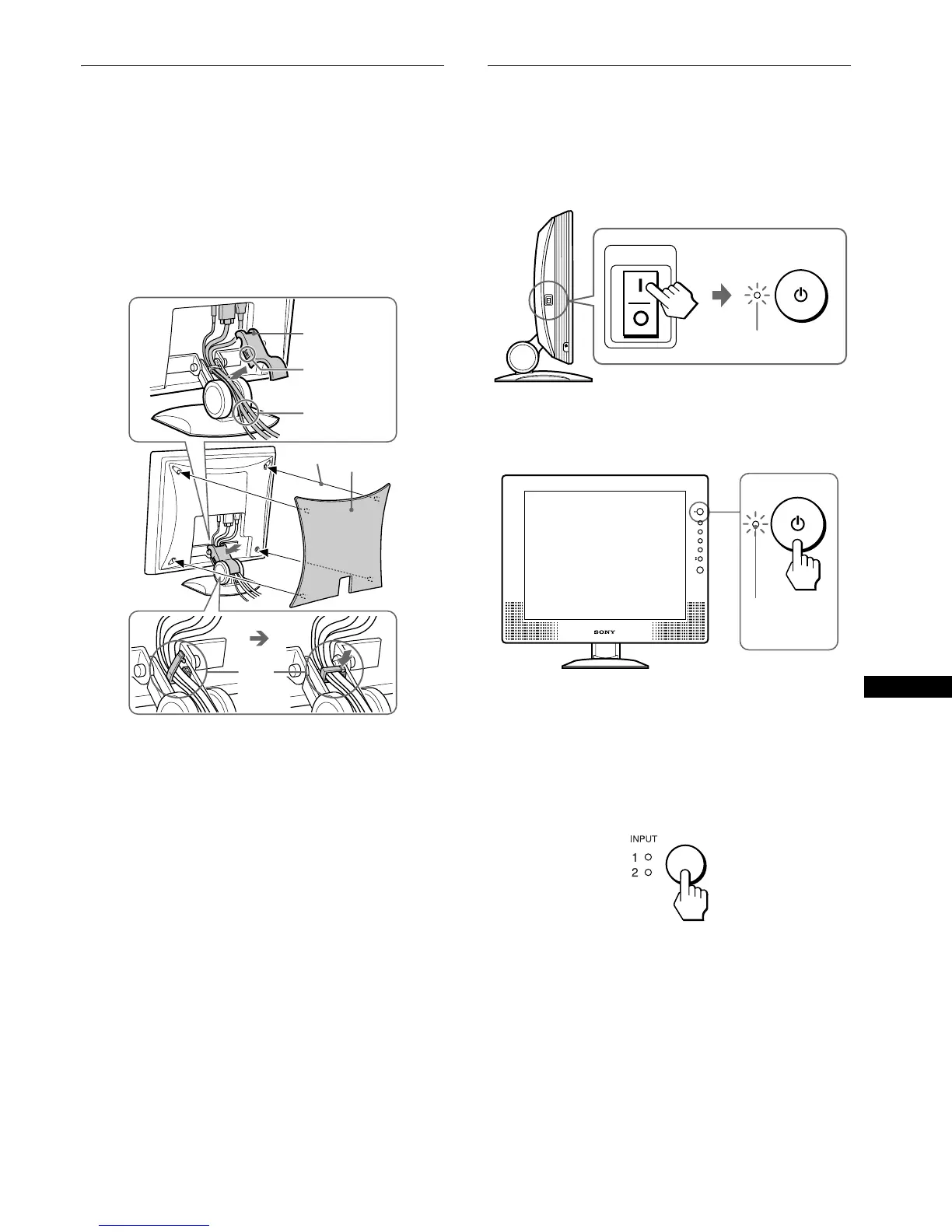 SONY

INPUT
1
2