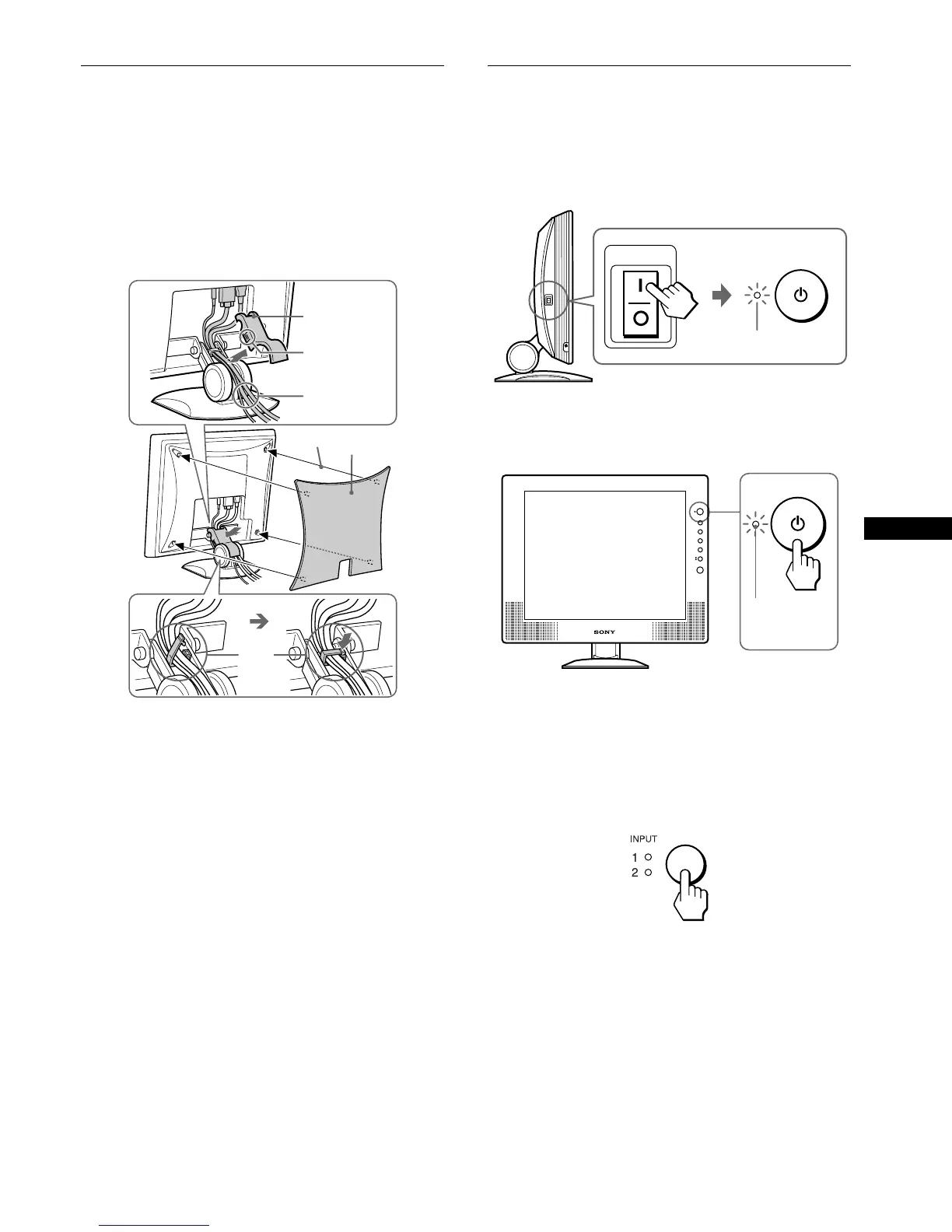 SONY

INPUT
1
2