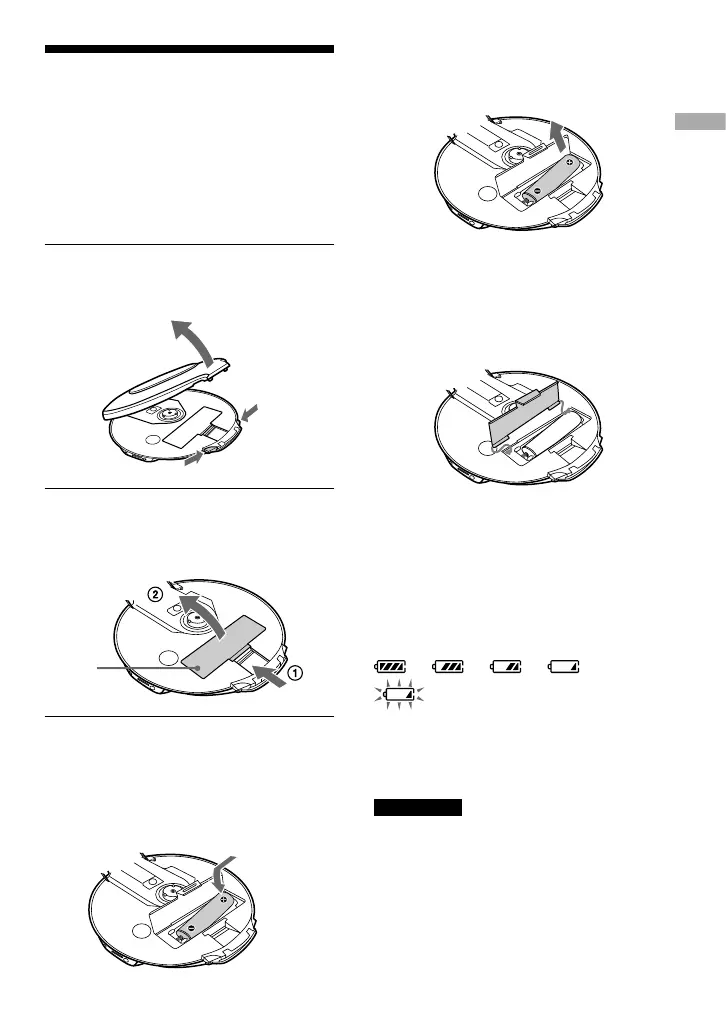 ②

①