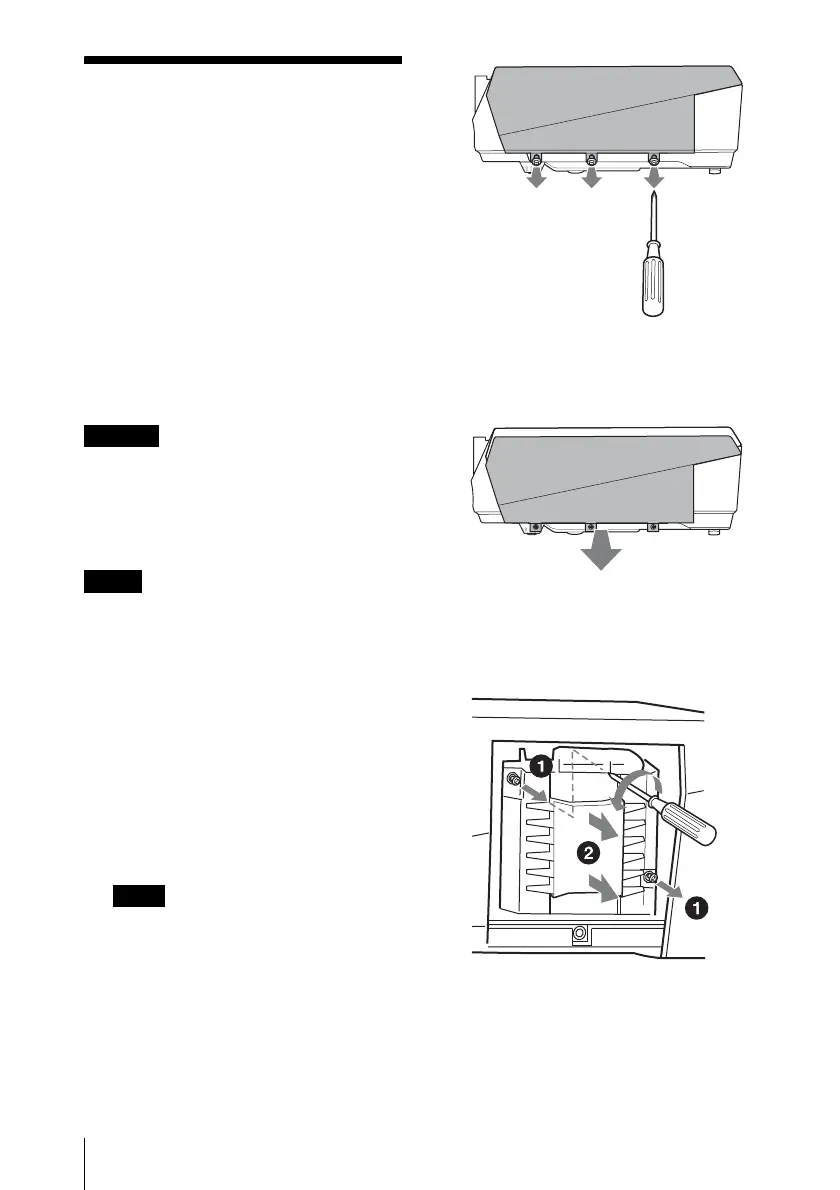 ❶

❷

❶