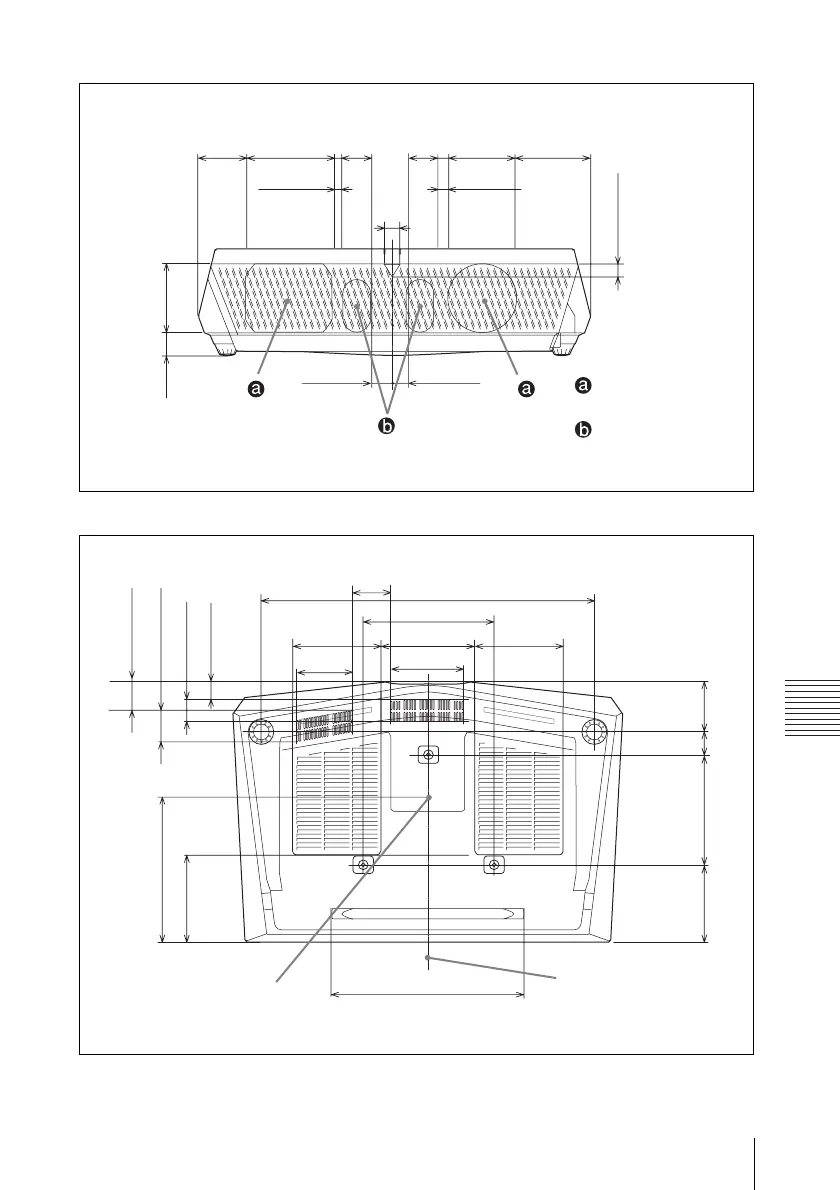 a
a
a
b
b