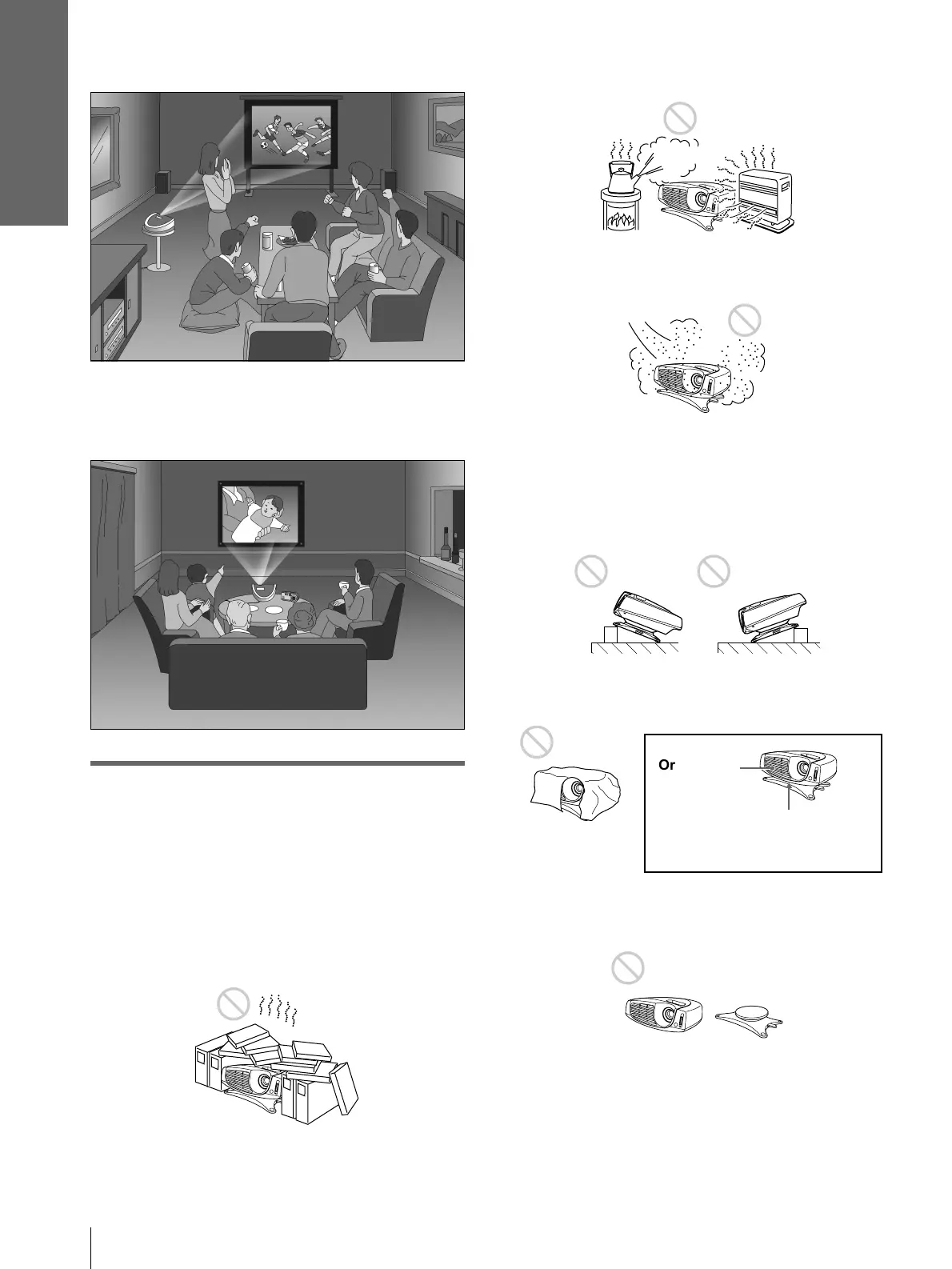 Or