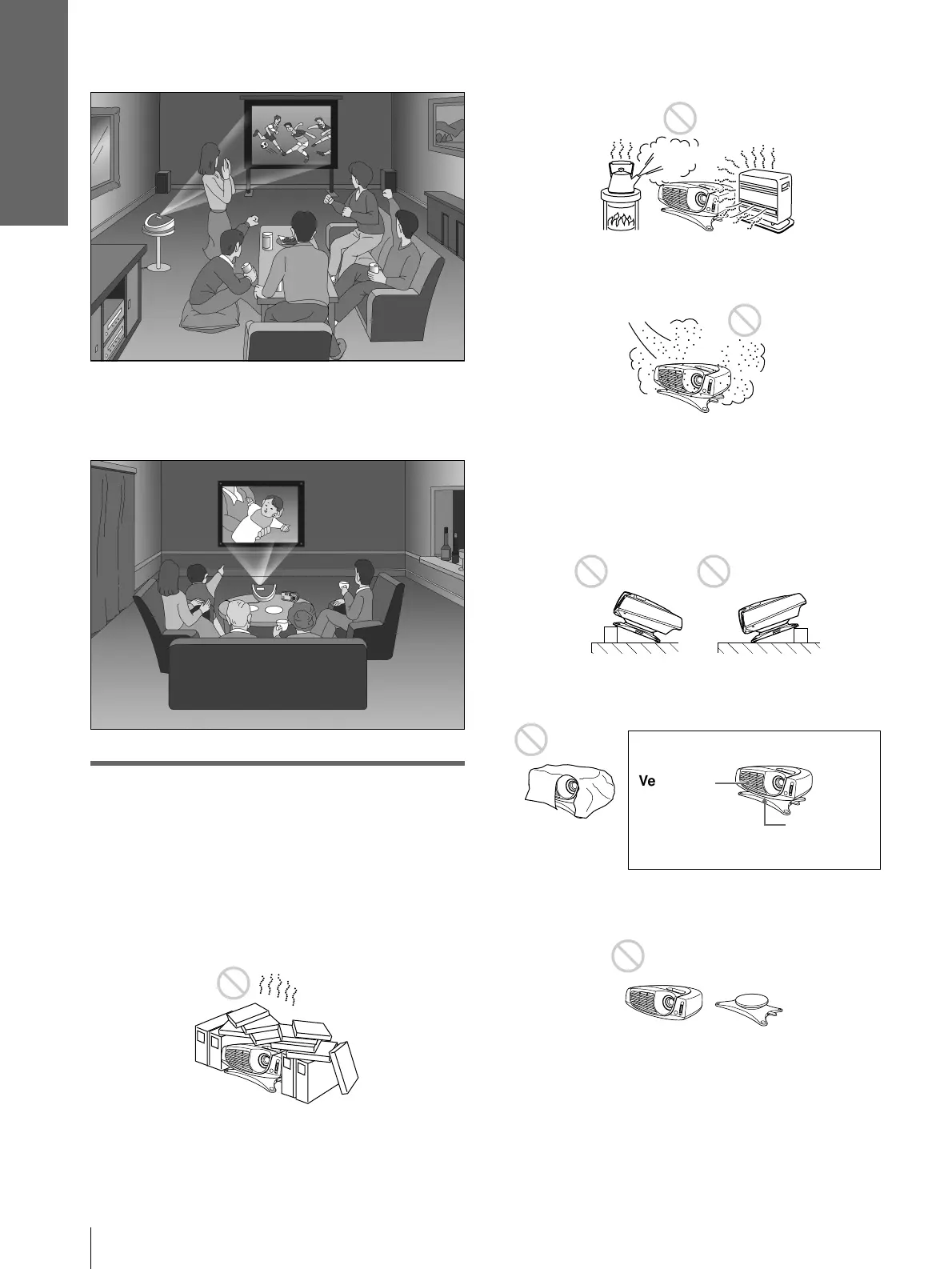 Ve