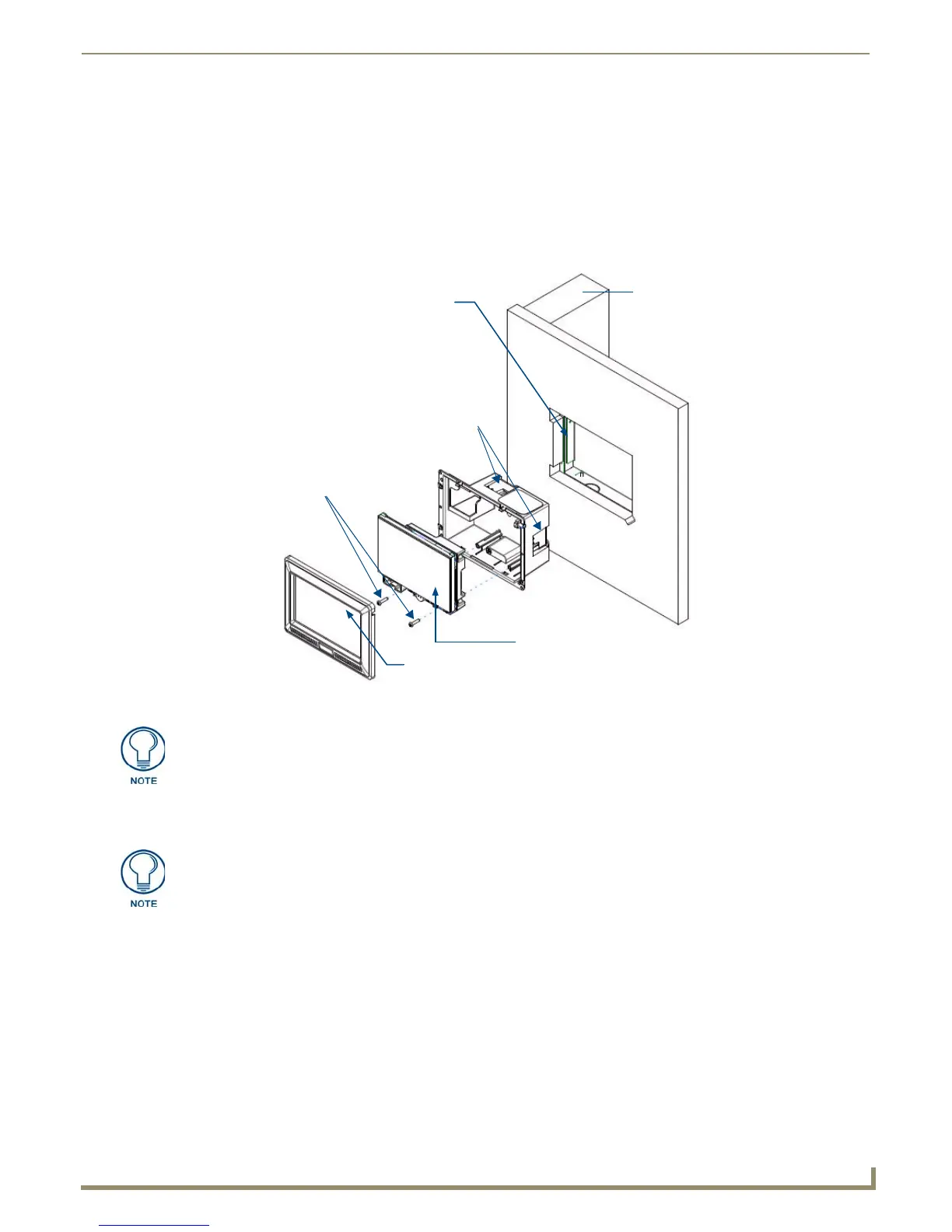 NOTE

NOTE