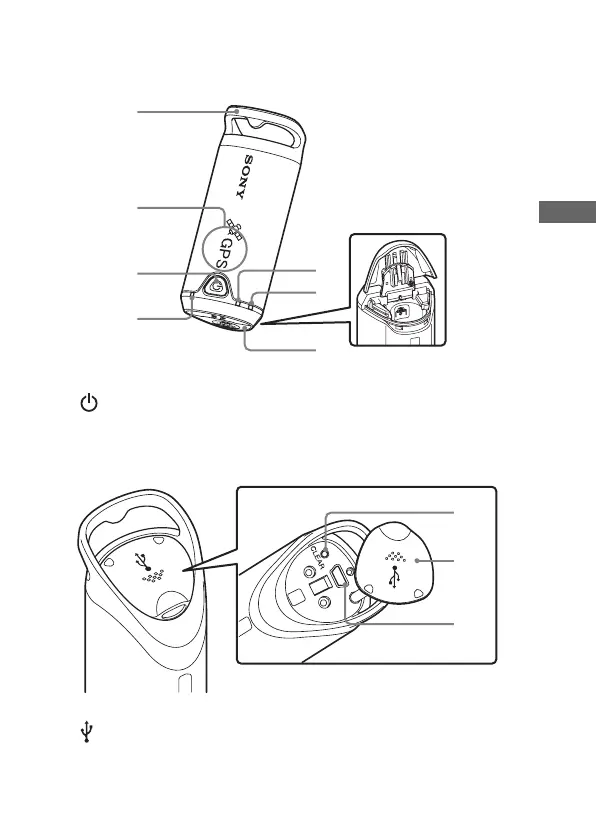 SONY

GPS

CLEAR