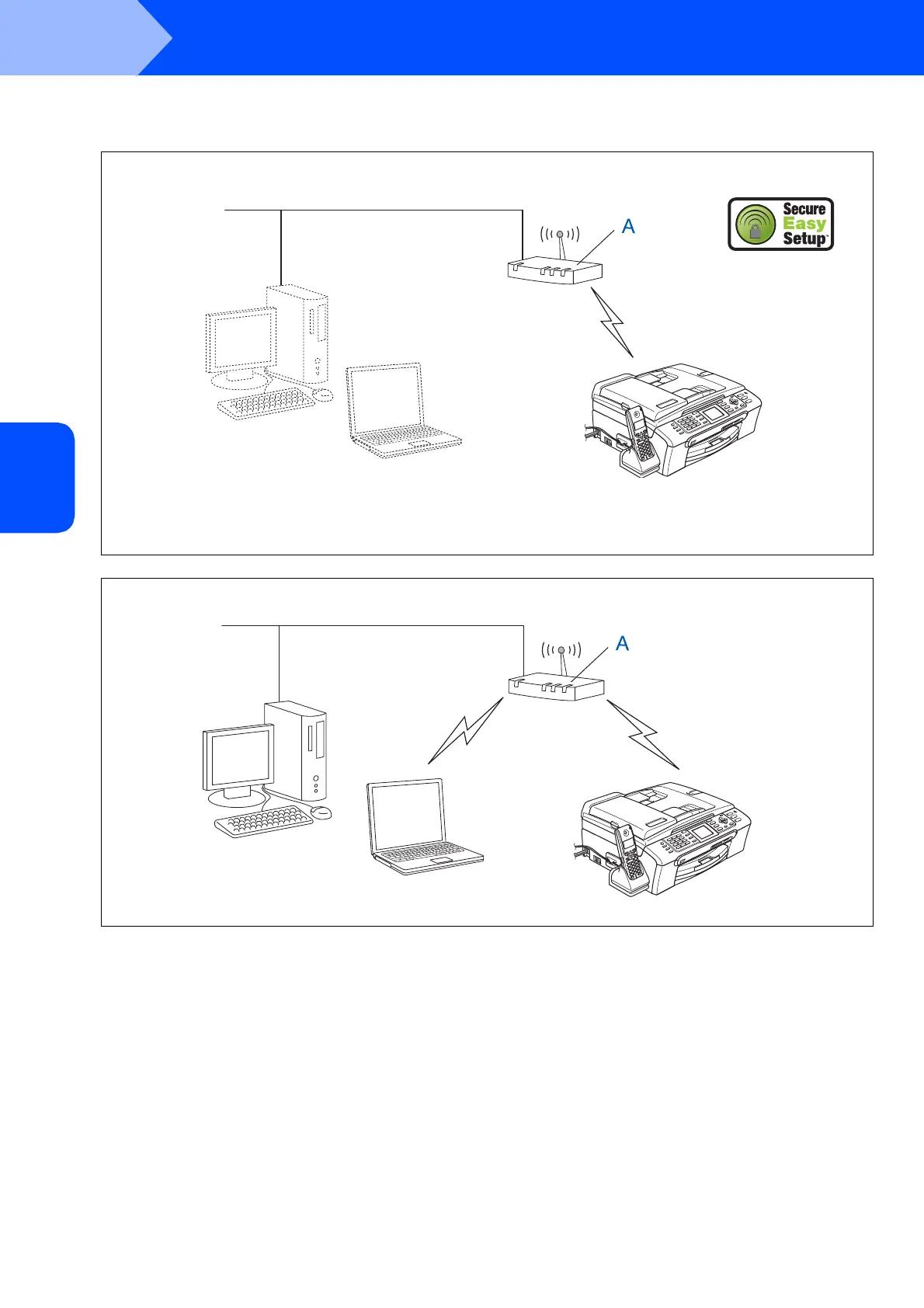 A

Secure Easy Setup™

A