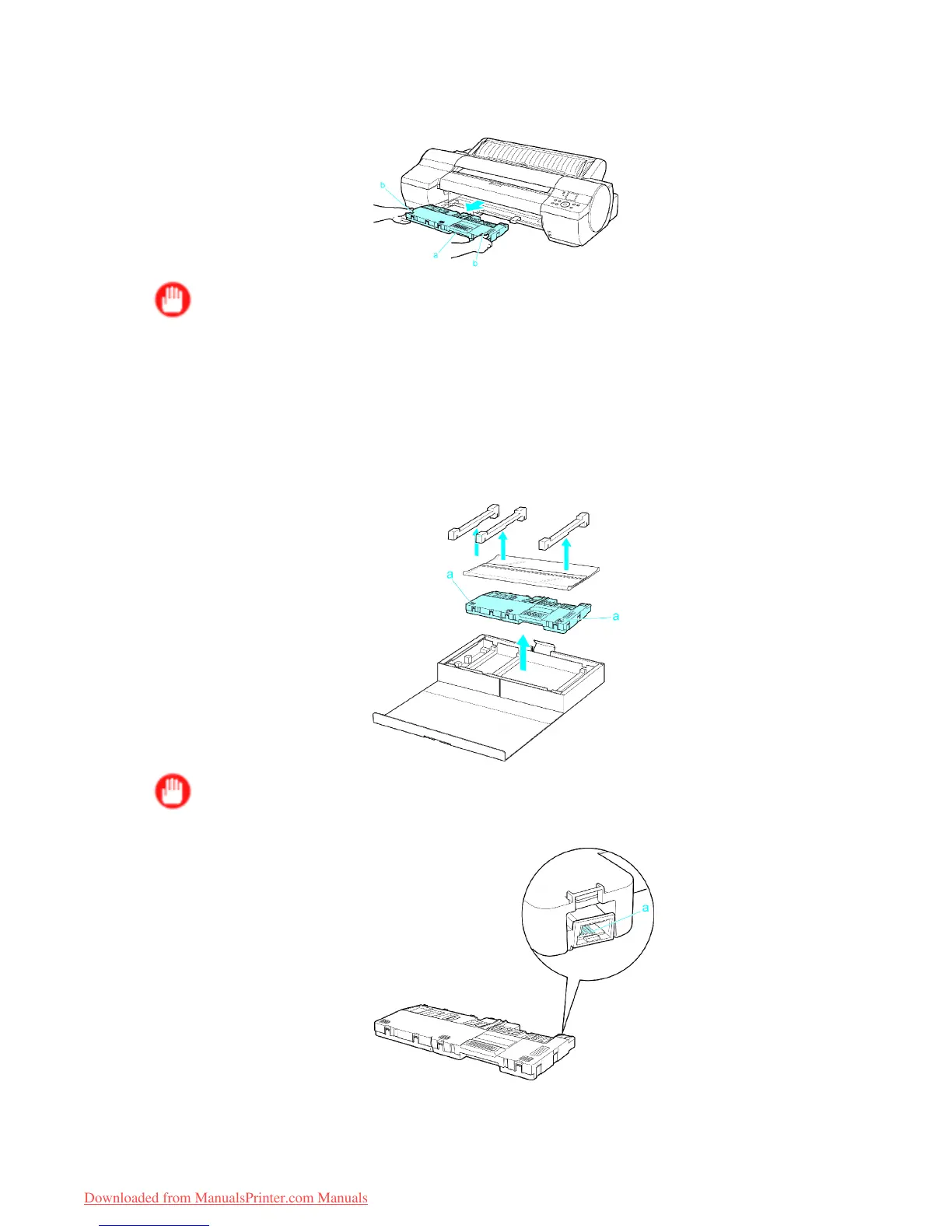 b

a

b

a

a

a

Downloaded from ManualsPrinter.com Manuals