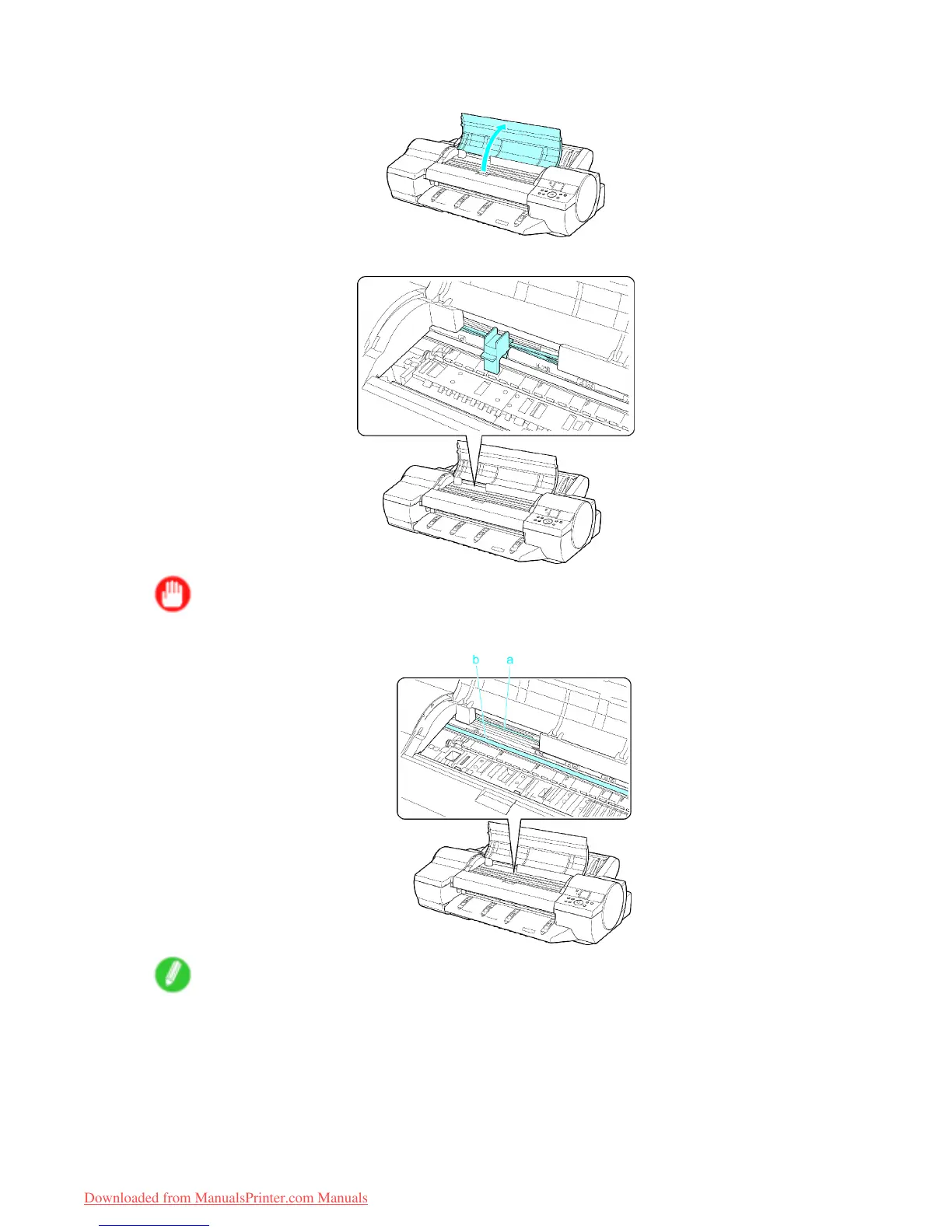 b

a

Downloaded from ManualsPrinter.com Manuals