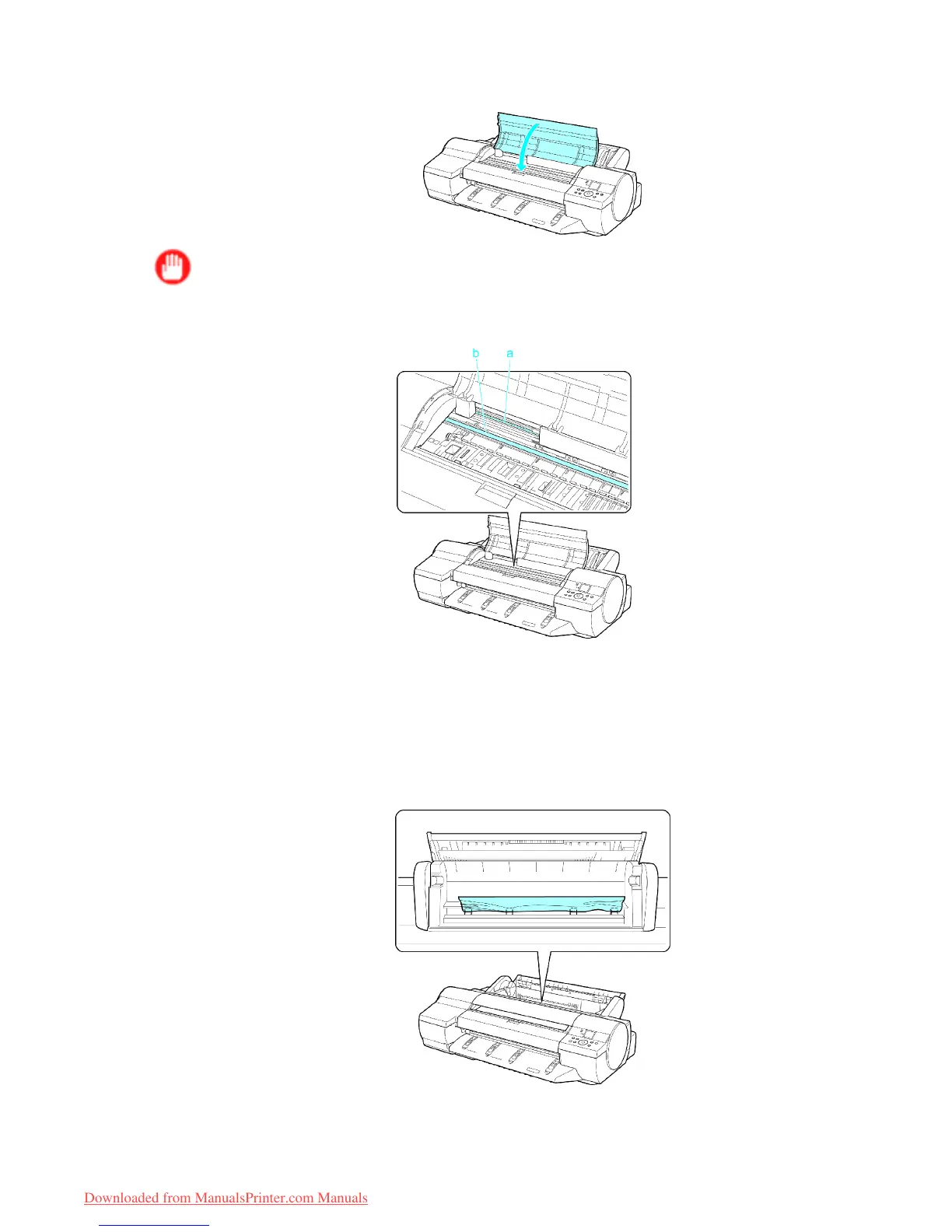 b
a

Downloaded from ManualsPrinter.com Manuals