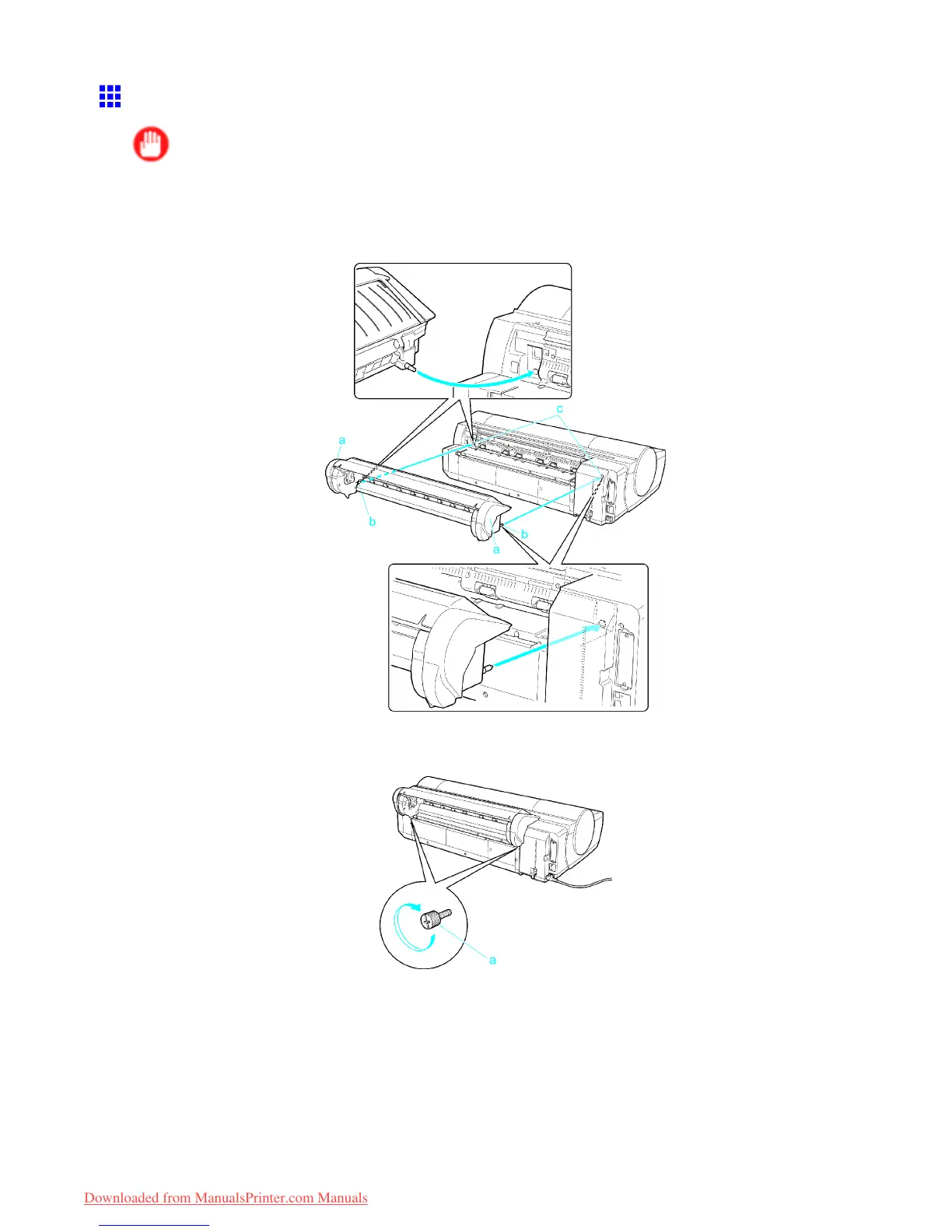 c

a

b

b

a

a

Downloaded from ManualsPrinter.com Manuals