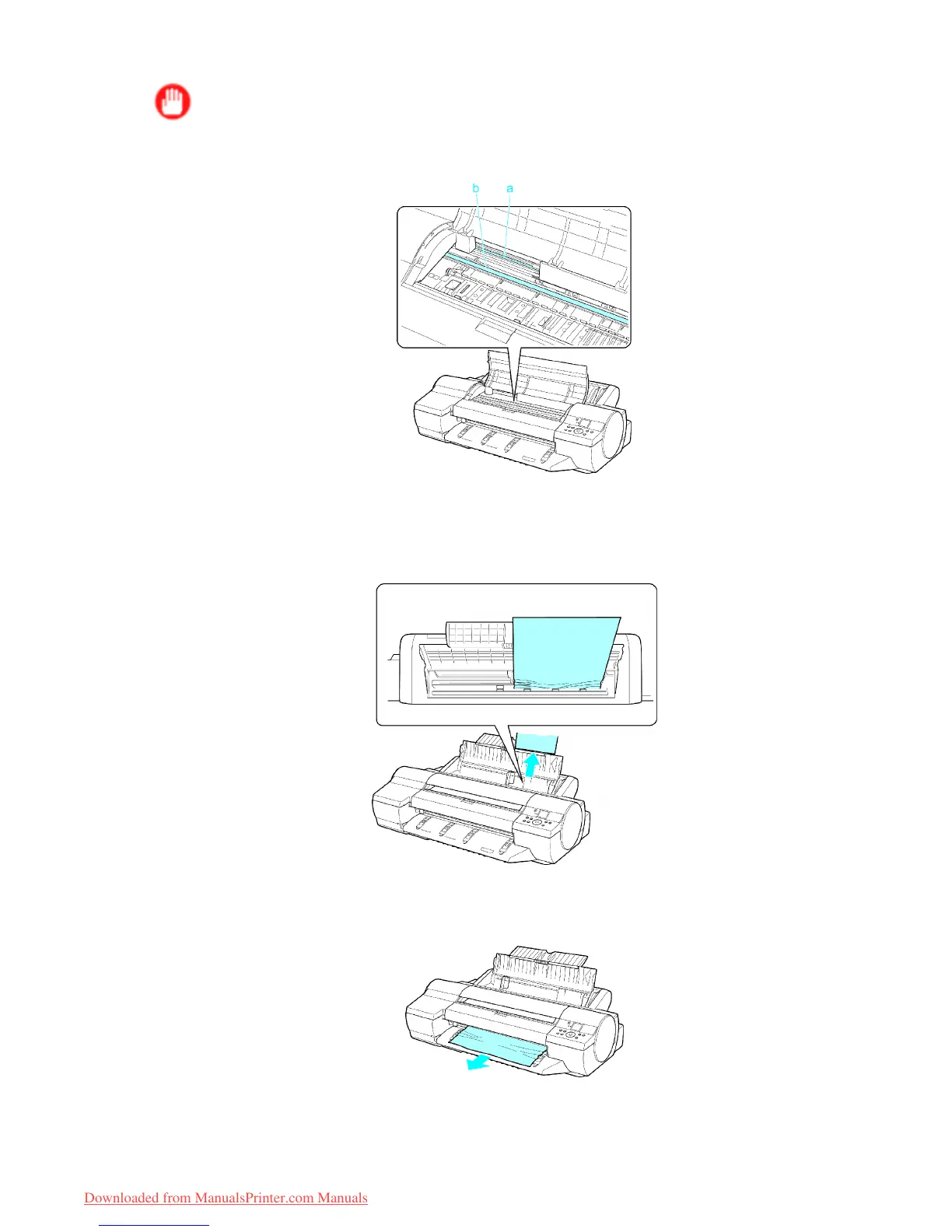 b a

Downloaded from ManualsPrinter.com Manuals