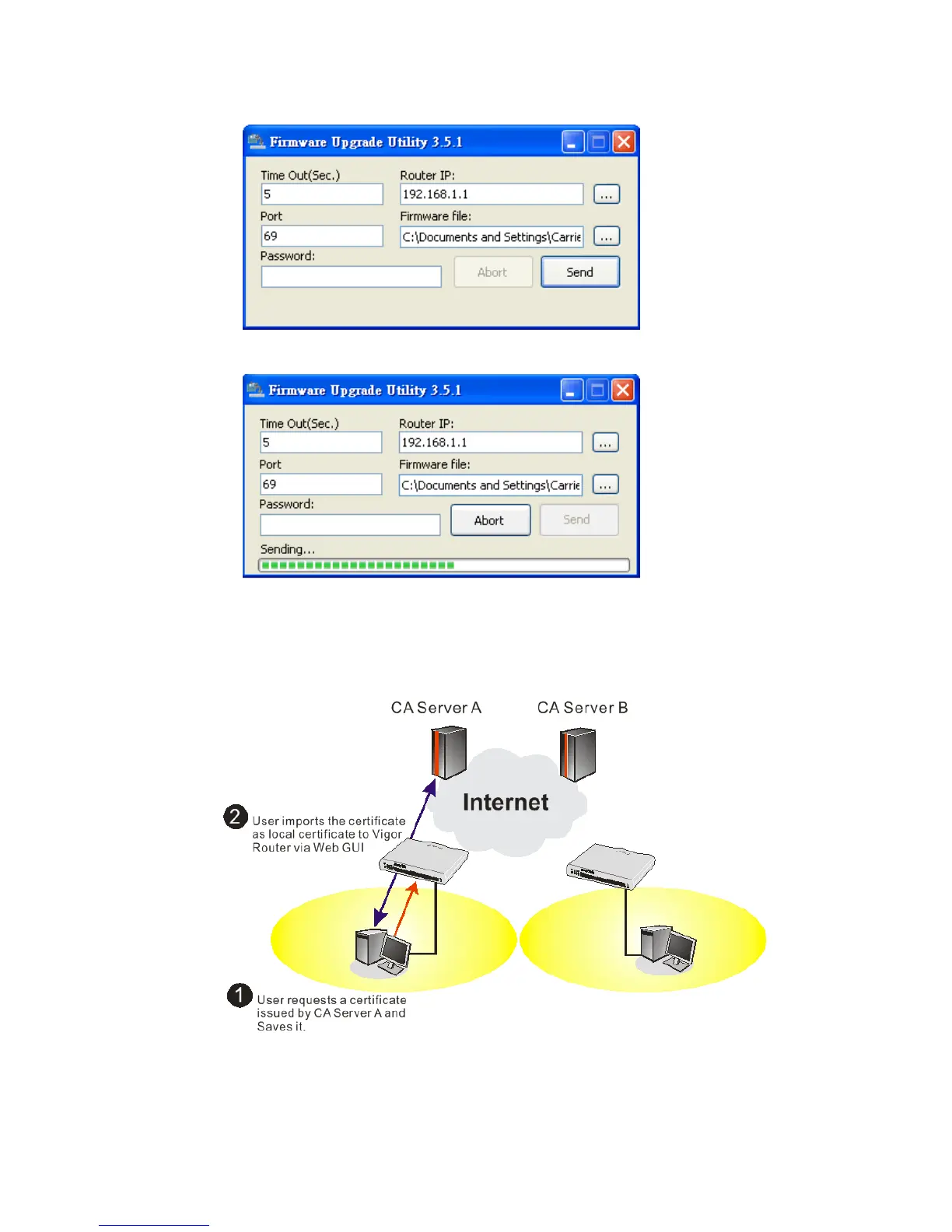 Firmware Upgrade Utility 3.5.1

Time Out(Sec.)
5
Router IP:
192.168.1.1
...
Port
69
Firmware file:
C:\Documents and Settings\Carrie
...
Password:
Abort
Send

Firmware Upgrade Utility 3.5.1

Time Out(Sec.)
5
Router IP:
192.168.1.1
...
Port
69
Firmware file:
C:\Documents and Settings\Carrie
...
Password:
Abort
Send
Sending...

CA Server A
CA Server B
Internet

2 User imports the certificate as local certificate to Vigor Router via Web GUI

1 User requests a certificate issued by CA Server A and Saves it.