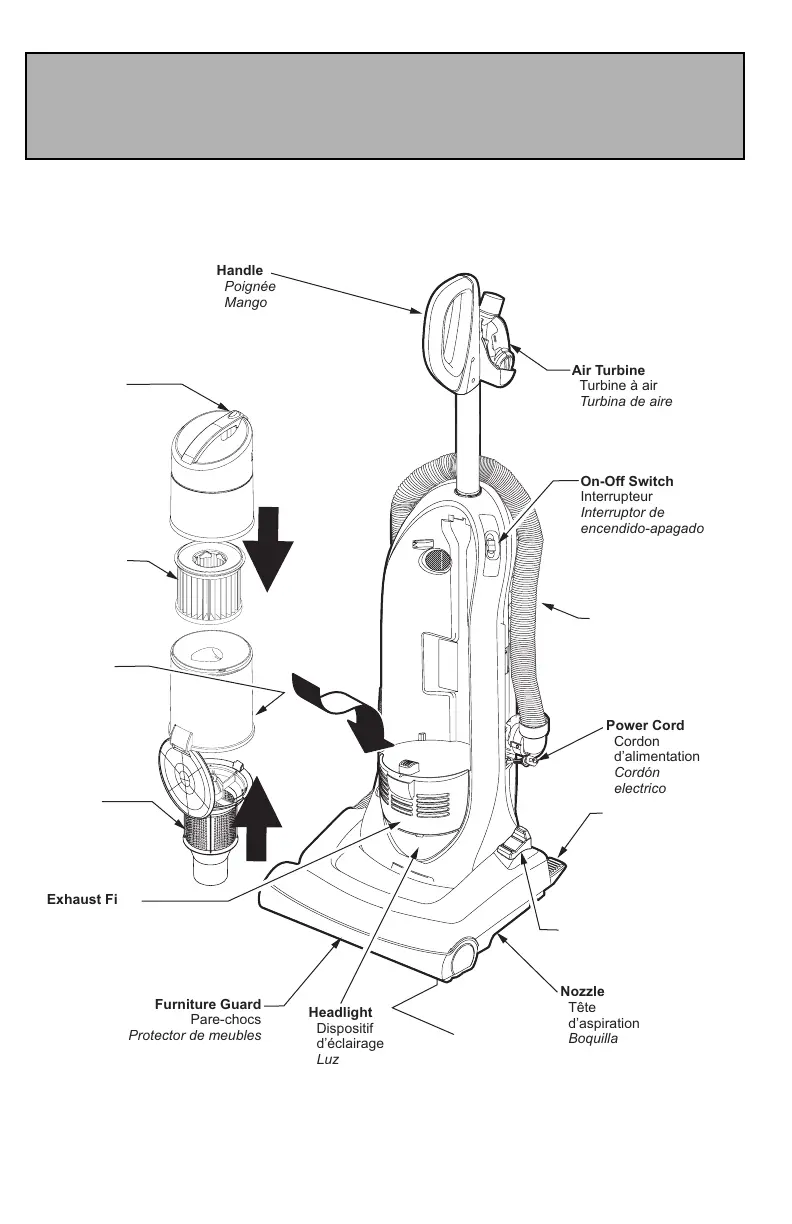 Handle
Poignée
Mango

Air Turbine
Turbine à air
Turbina de aire

On-Off Switch
Interrupteur
Interruptor de encendido-apagado

Power Cord
Cordon d'alimentation
Cordón electrico

Exhaust Fi

Furniture Guard
Pare-chocs
Protector de meubles

Headlight
Dispositif d'éclairage
Luz

Nozzle
Tête d'aspiration
Boquilla