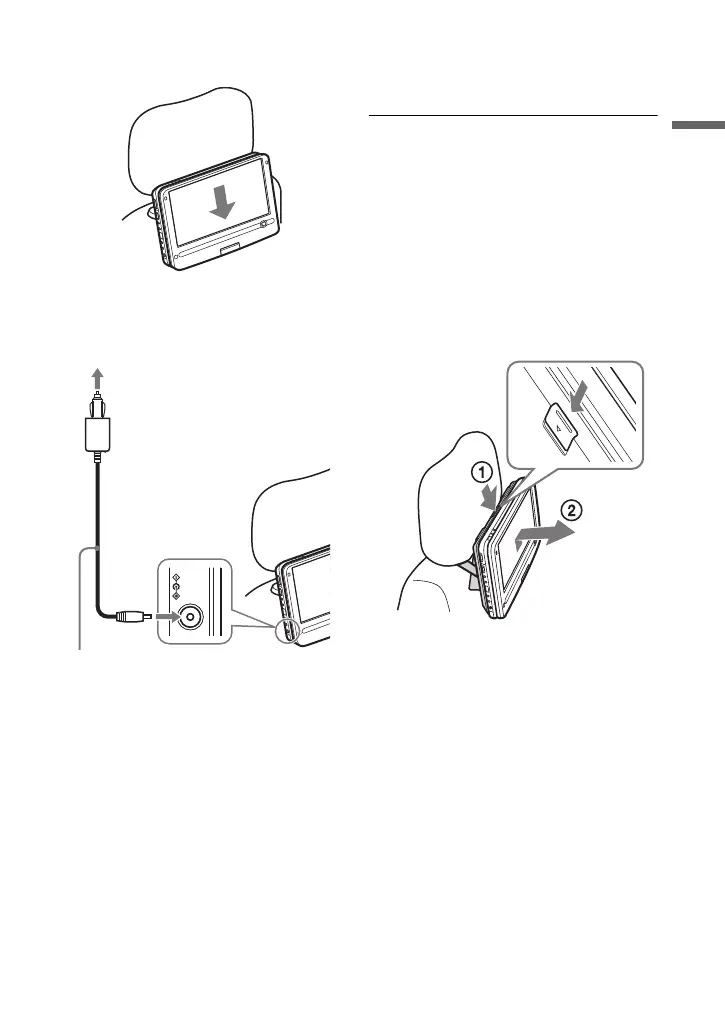 ①
②