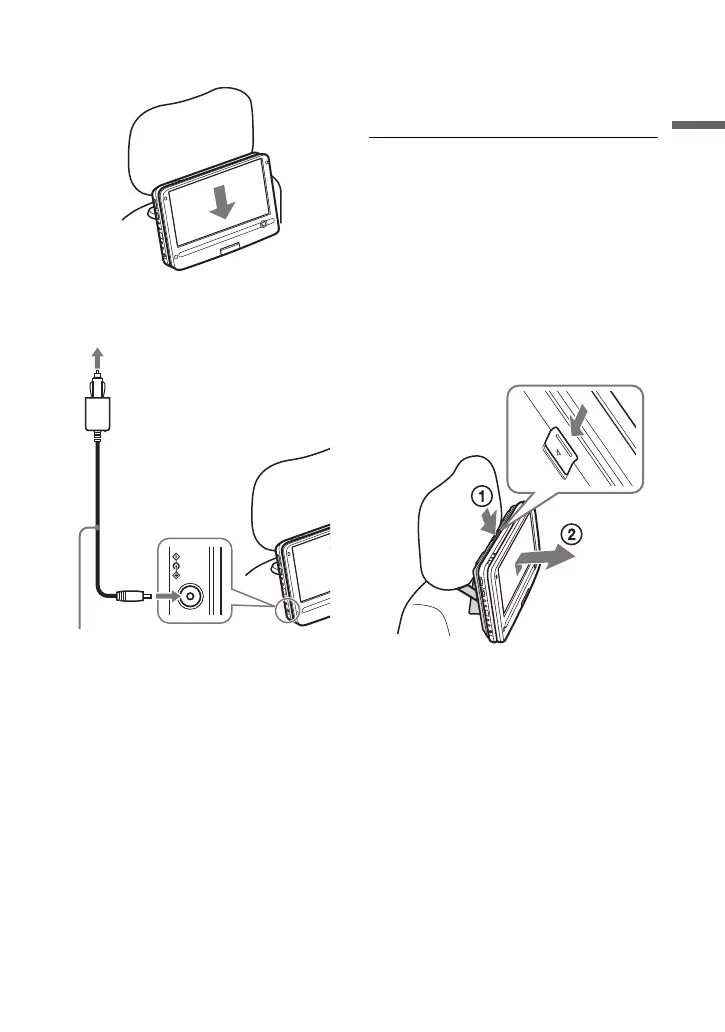 ①

②