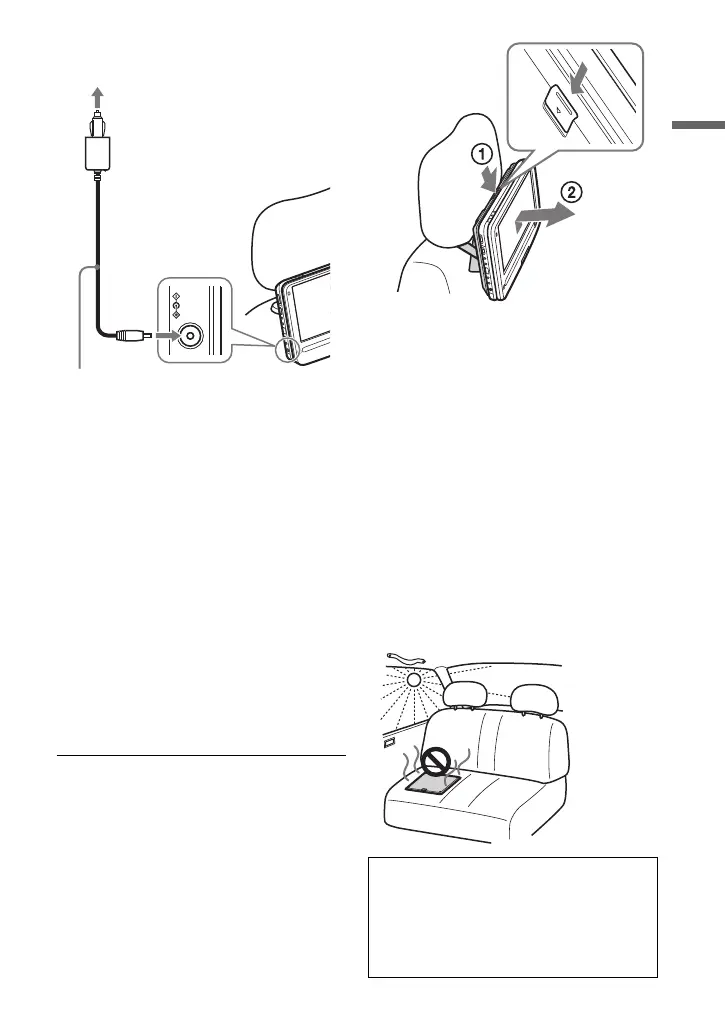 1

2