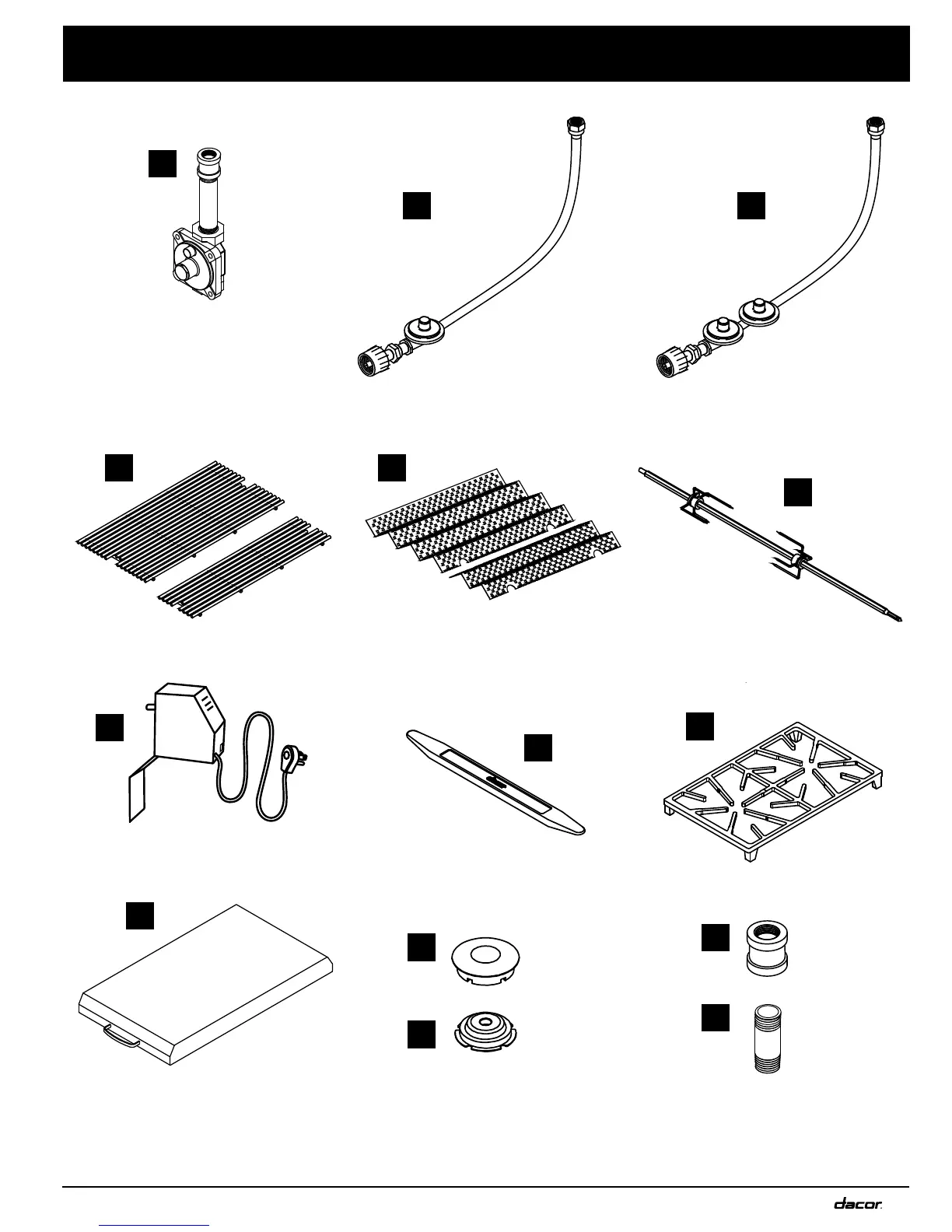 dacor