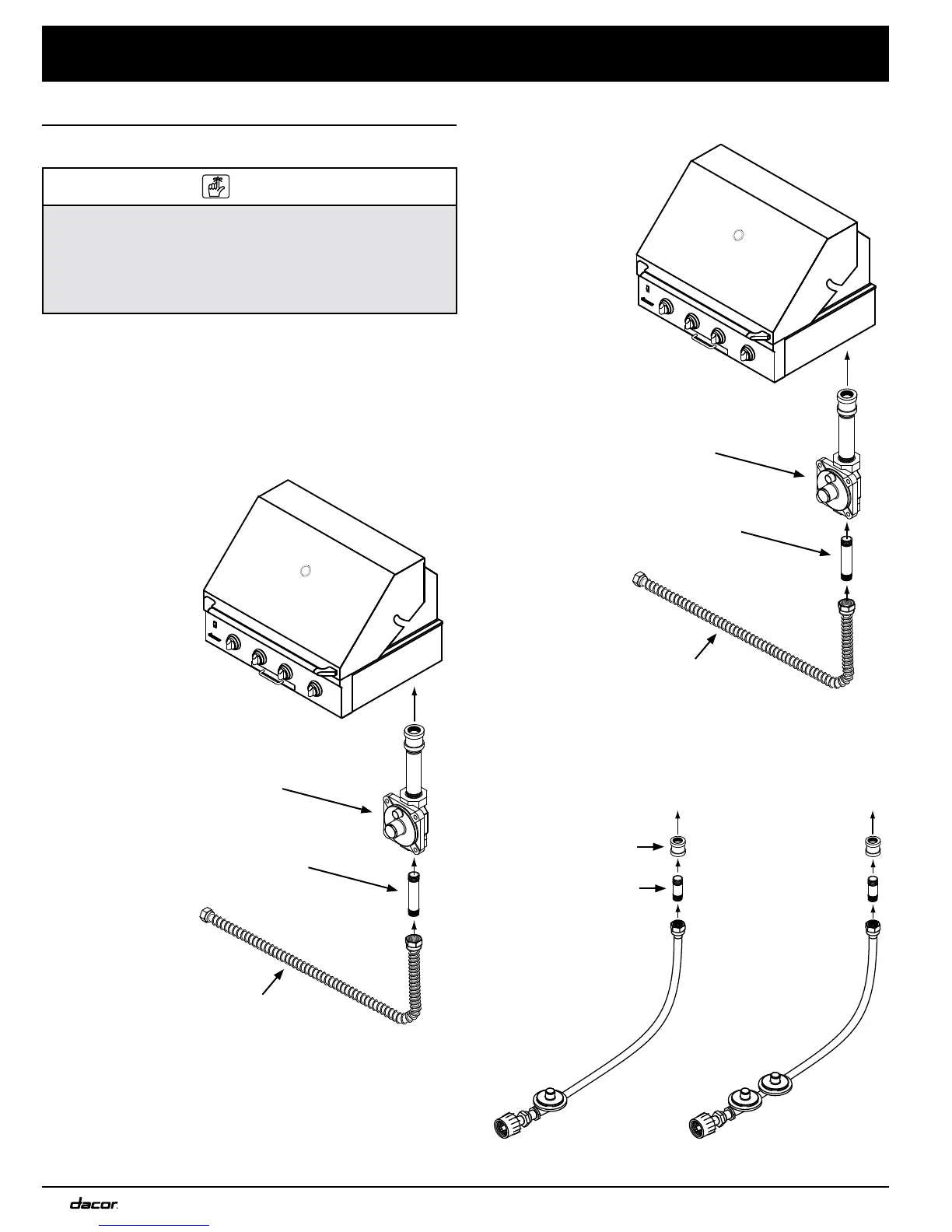 dacor.