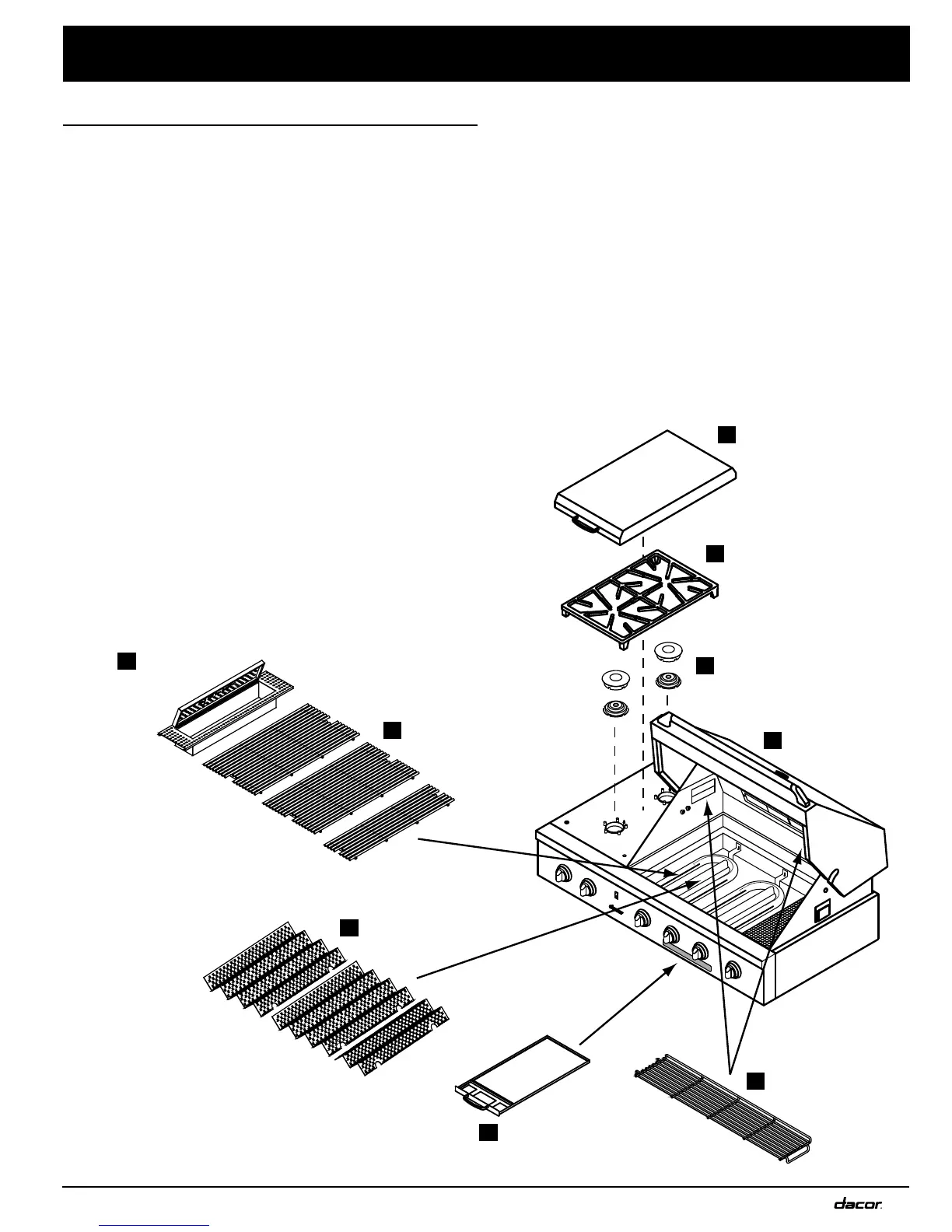 dacor