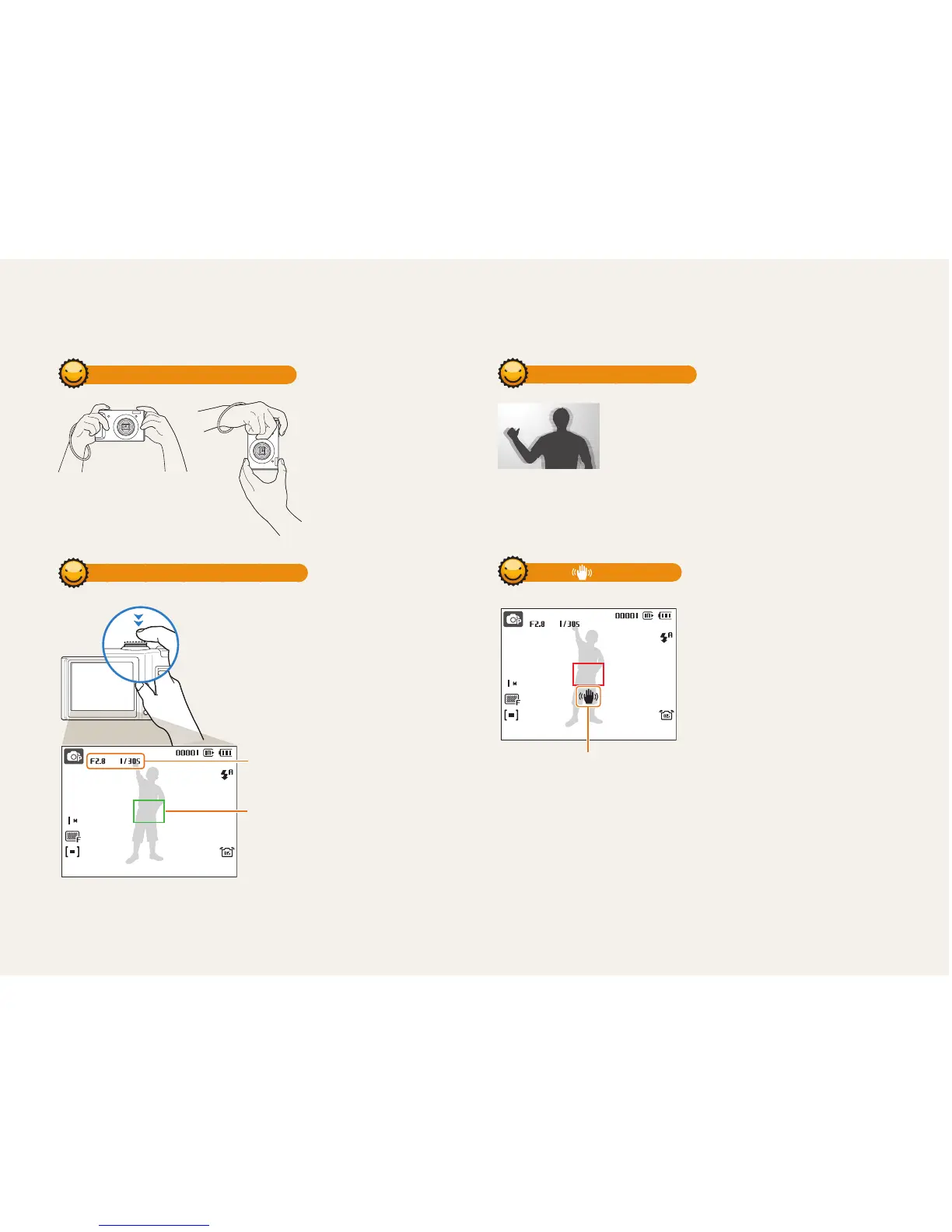 F2.8 1/30S 00001

F2.8 1/30S 00001