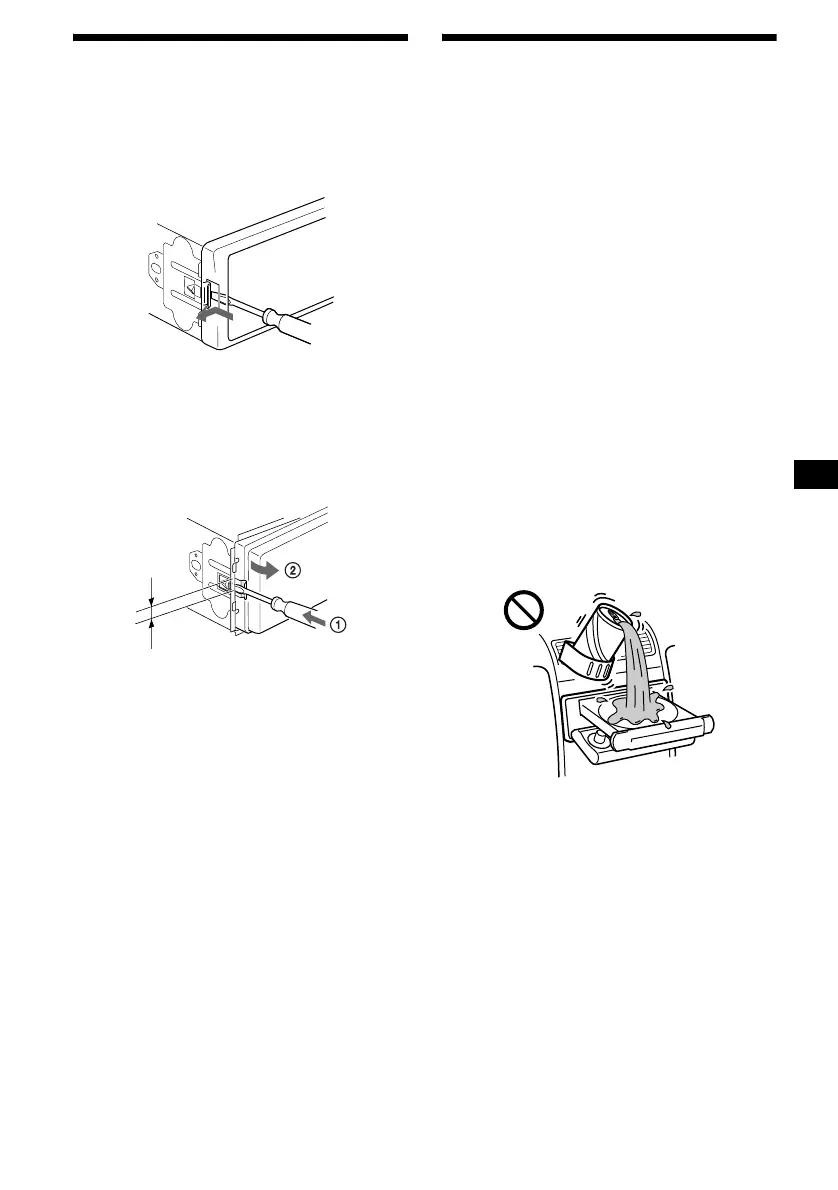 ①

②