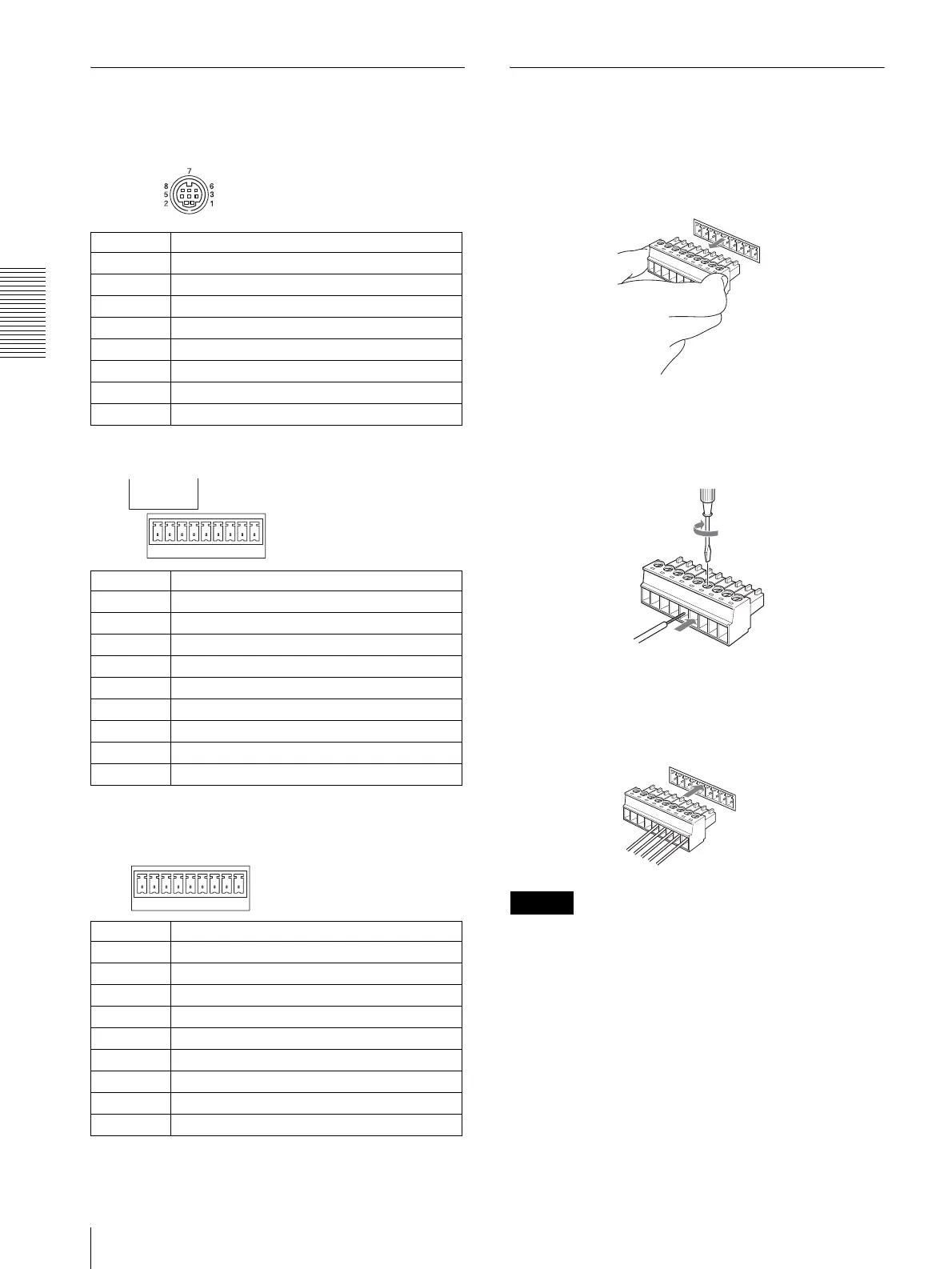 7
8 6
5 3
2 1