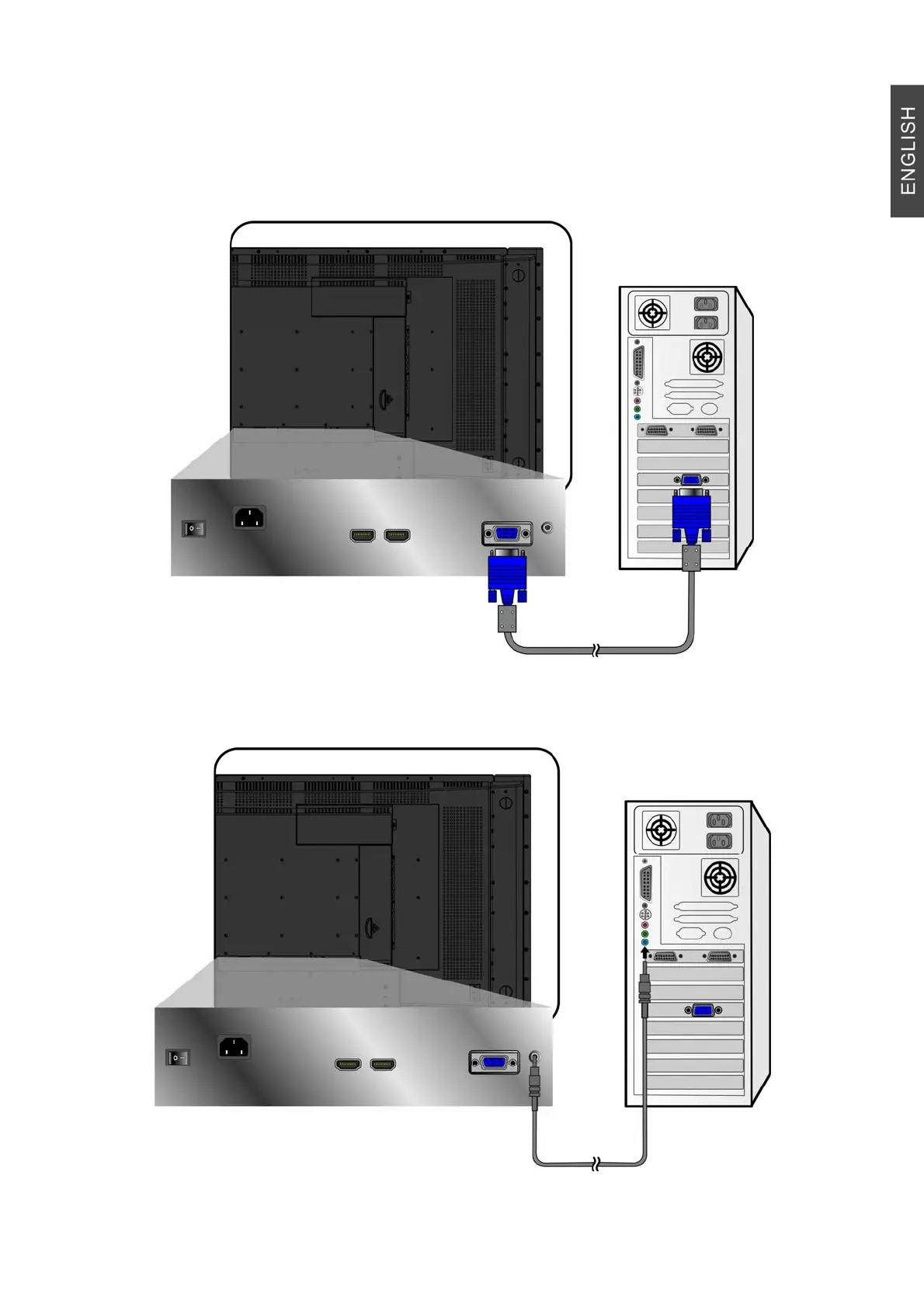 ENGLISH