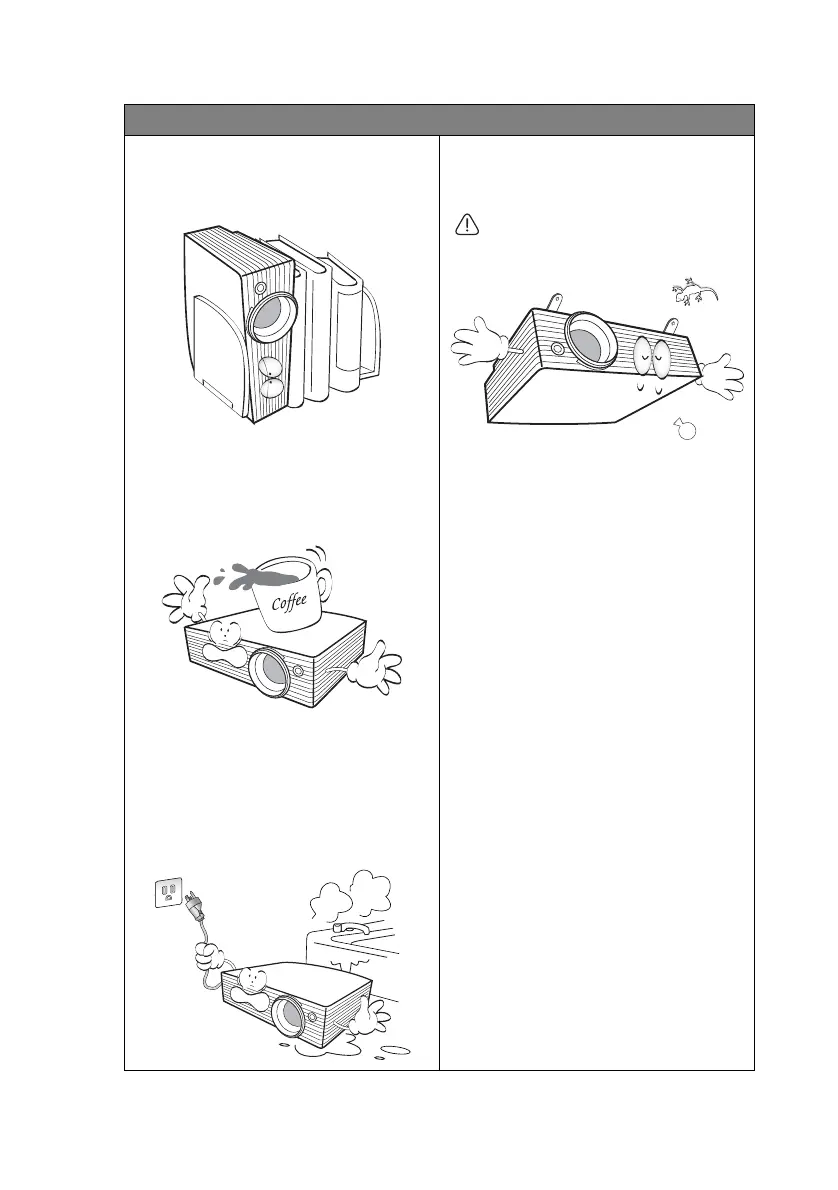 Coffee