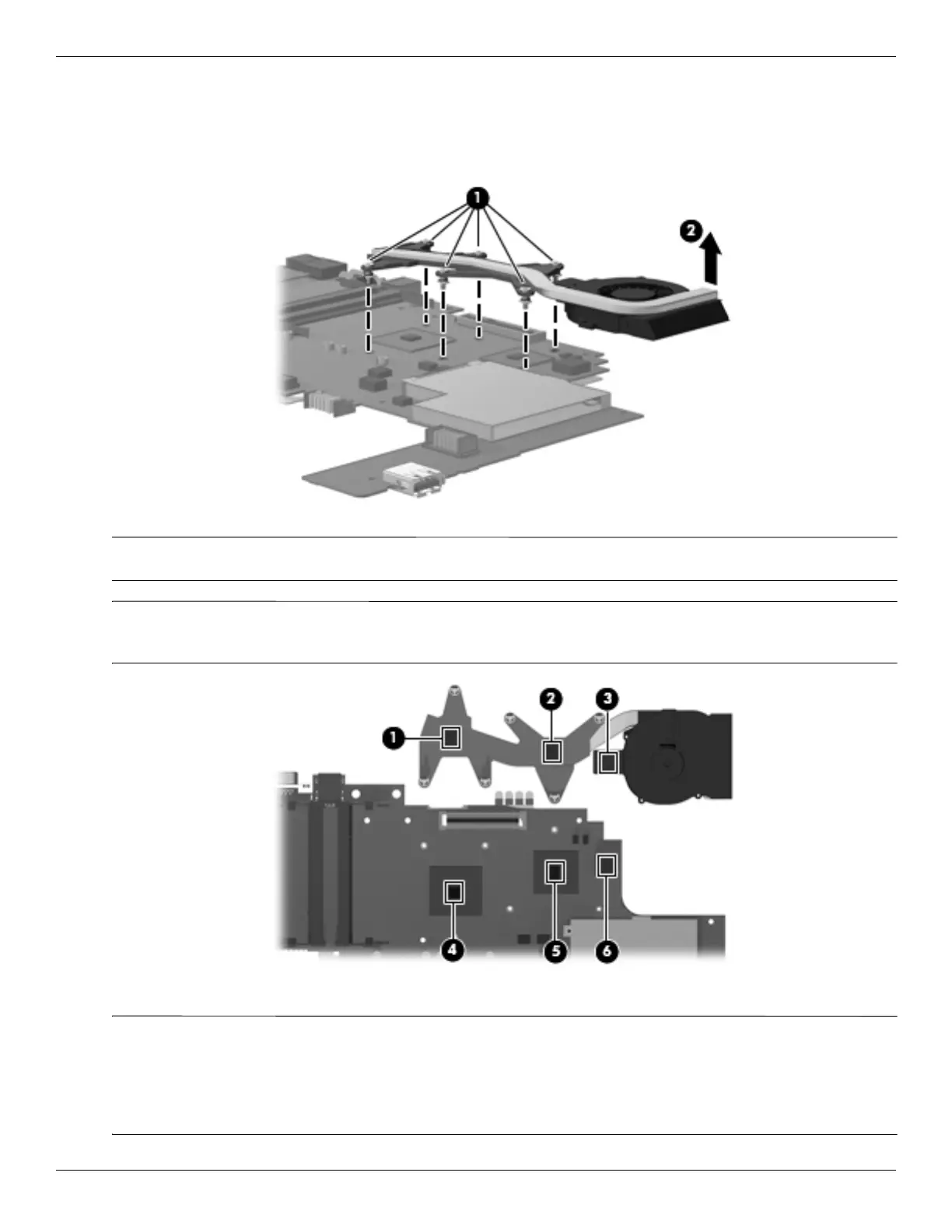 1
2
1
2
3
4
5
6