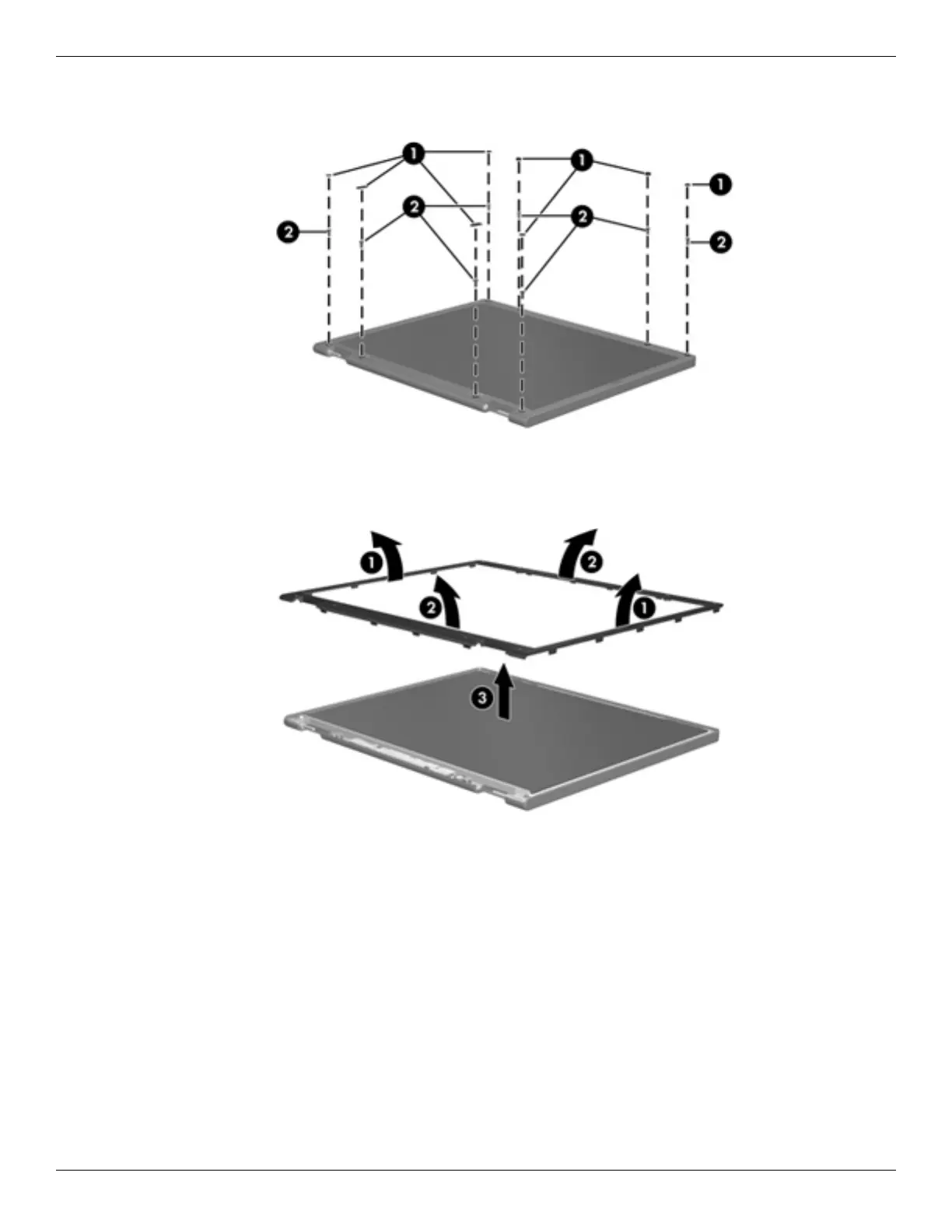 1
1
1
2
2
2
2

1
2
2
1
3