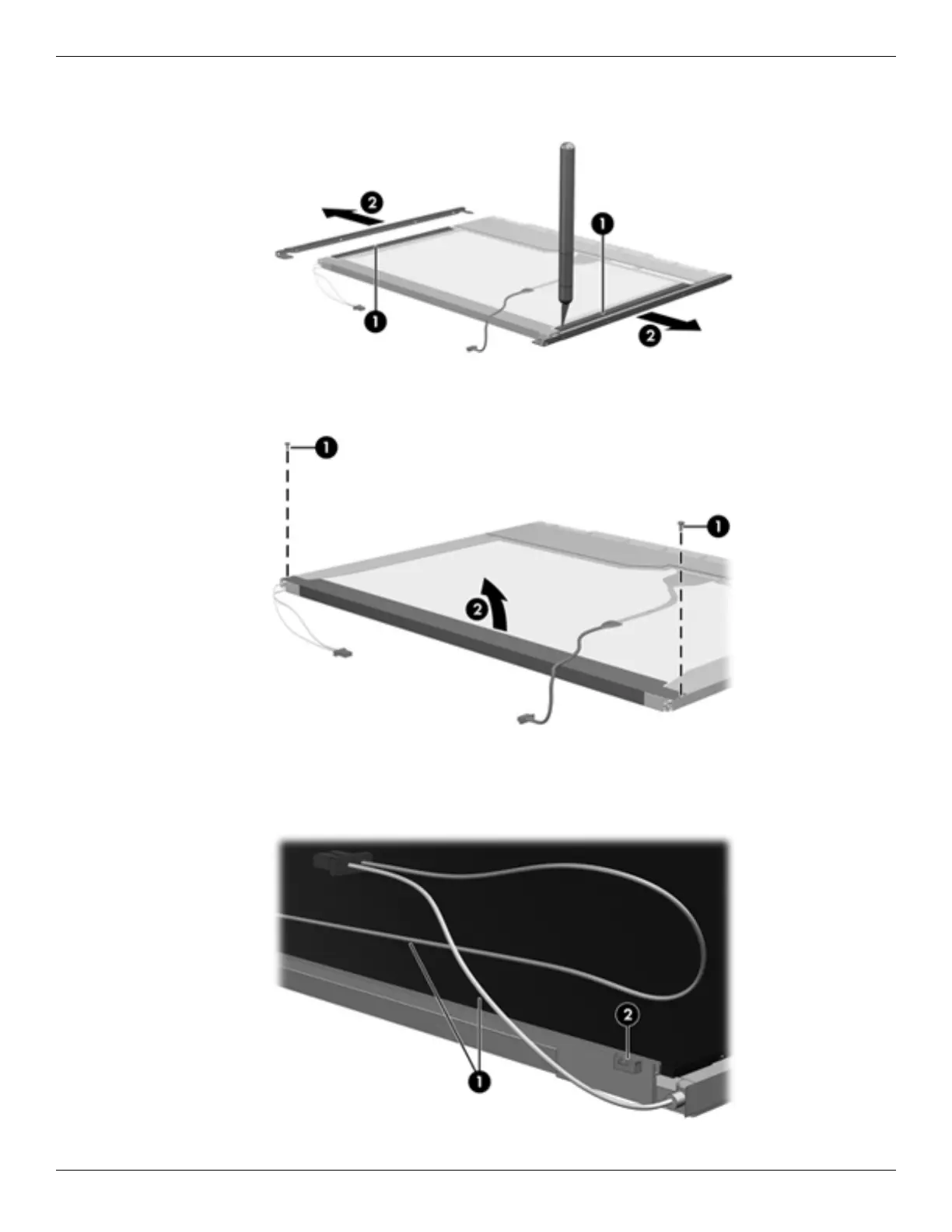 2
1
1
2

1
1
2

2
1