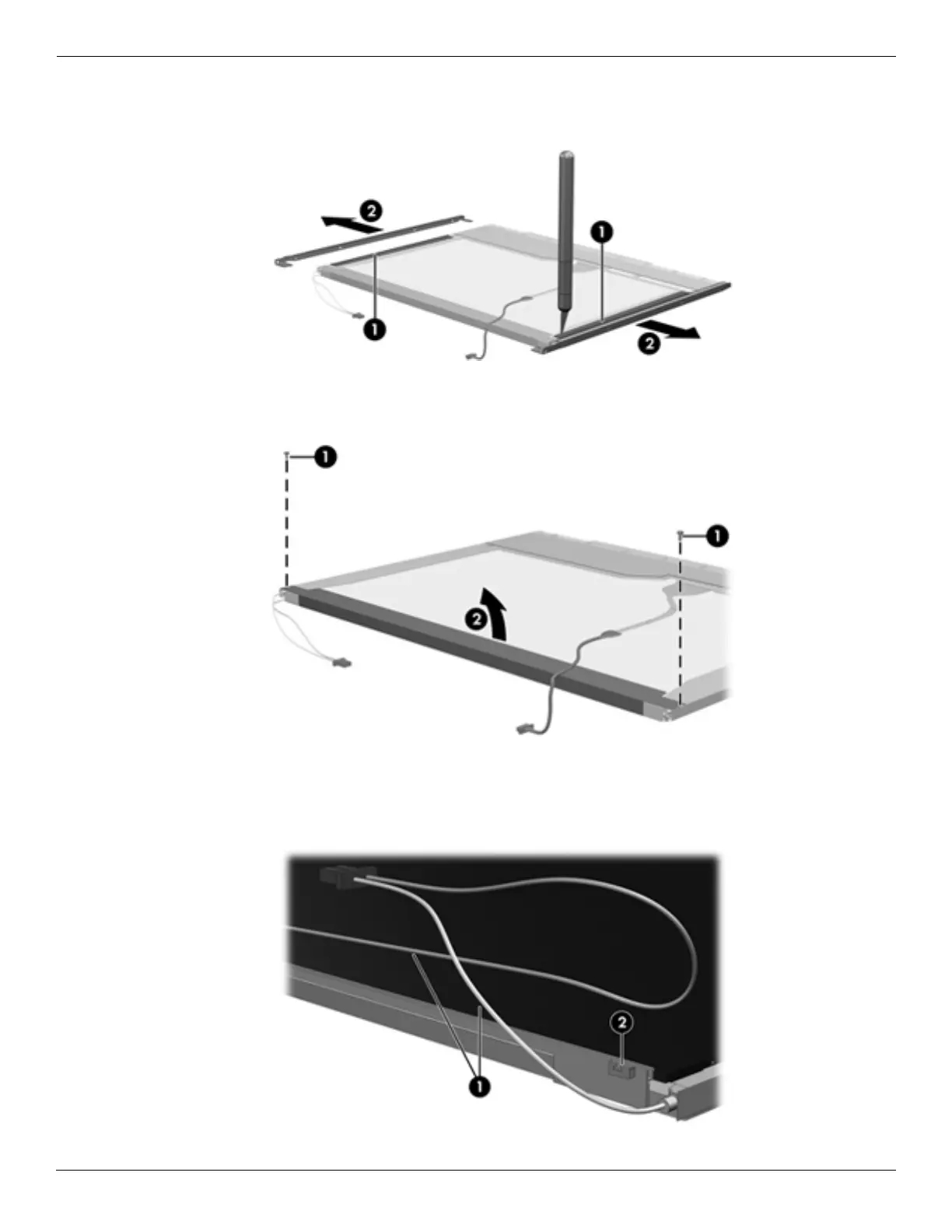 2
1
1
2

1
1
2

2
1