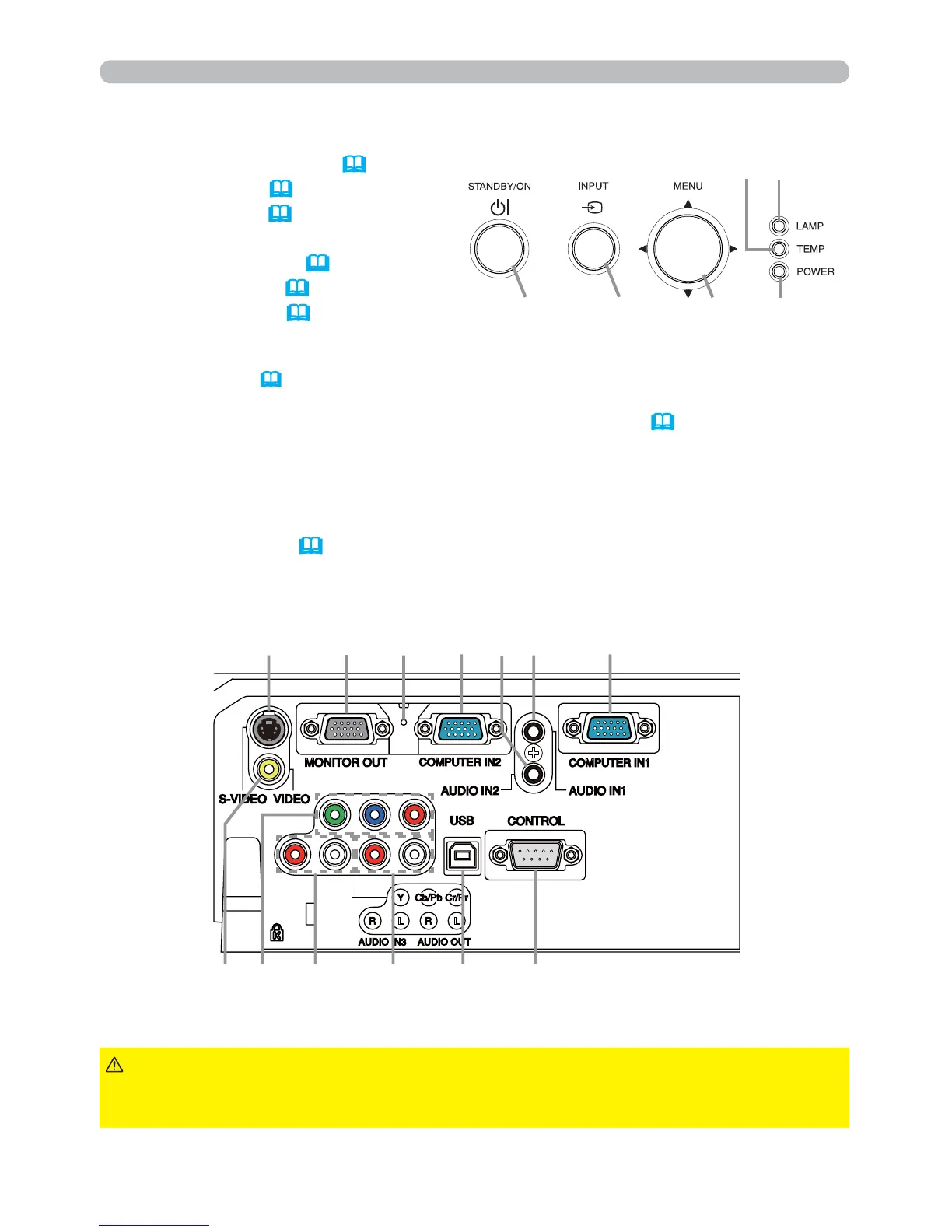 STANDBY/ON

INPUT

MENU

LAMP

TEMP

POWER

MONITOR OUT

COMPUTER IN2

COMPUTER IN1

AUDIO IN2

AUDIO IN1

S-VIDEO VIDEO

USB

CONTROL

Y Cb/Pb Cr/Pr

R L R L

AUDIO IN3 AUDIO OUT