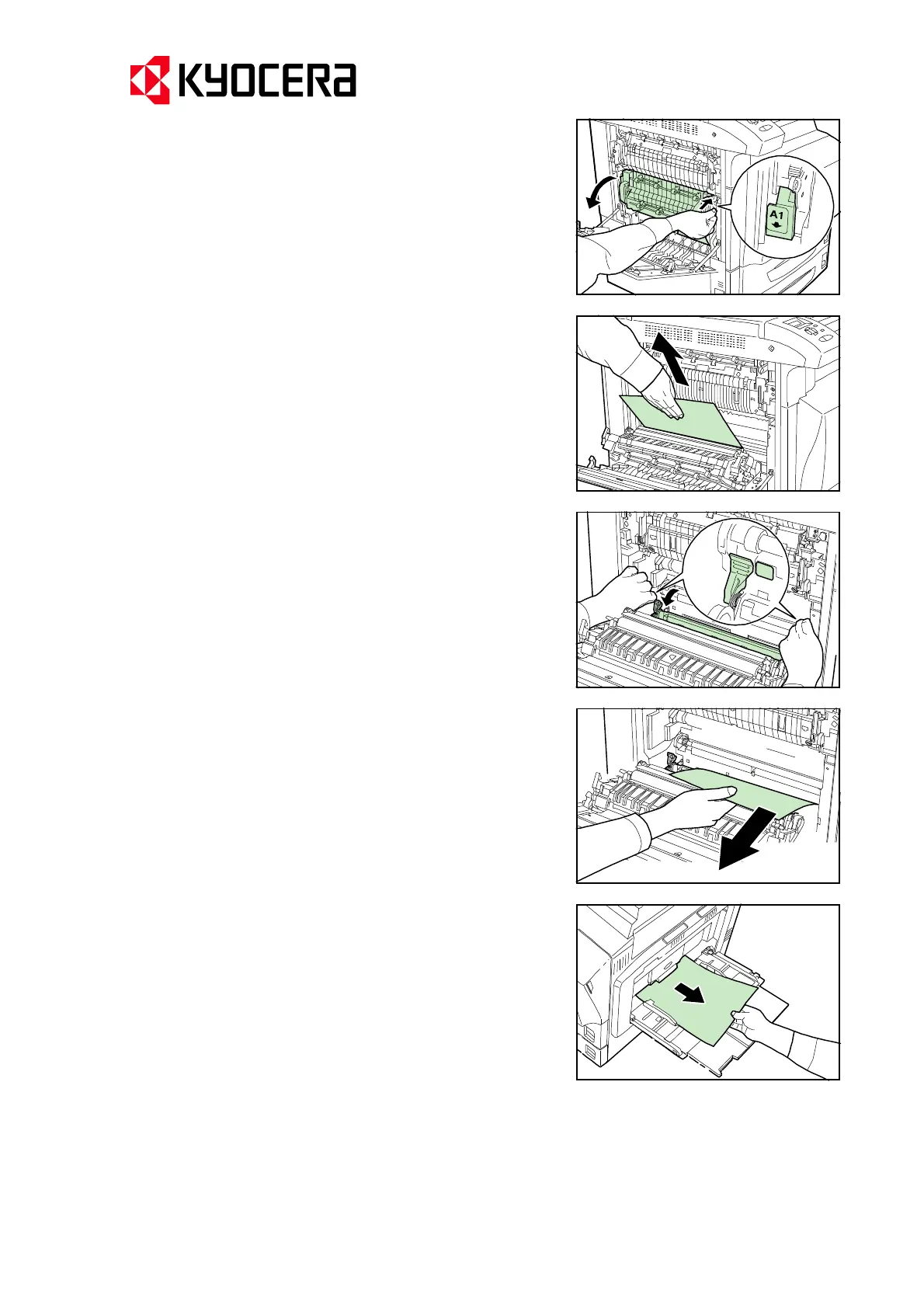 KYOCERA

A1