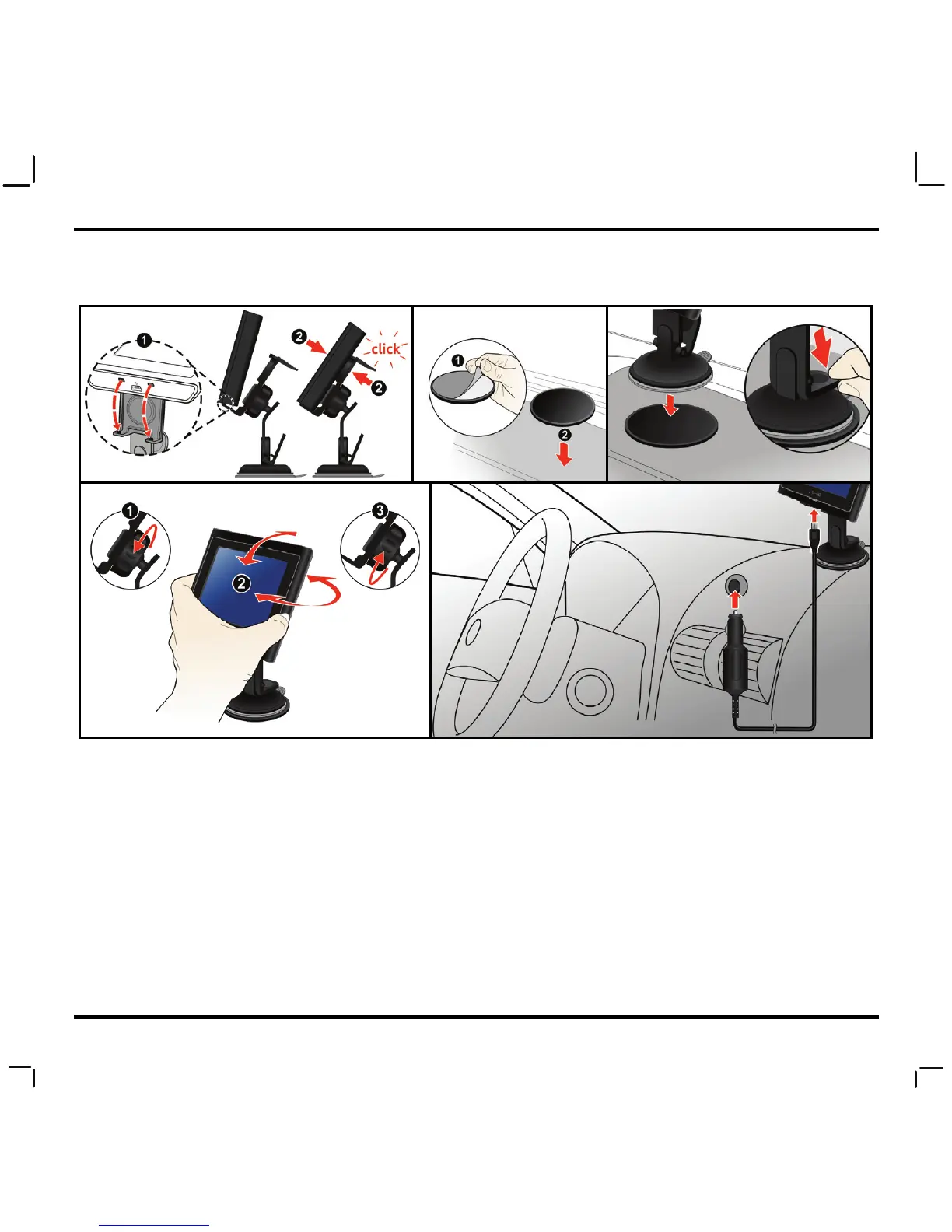 1 2 click 2

1 2

1 2 3