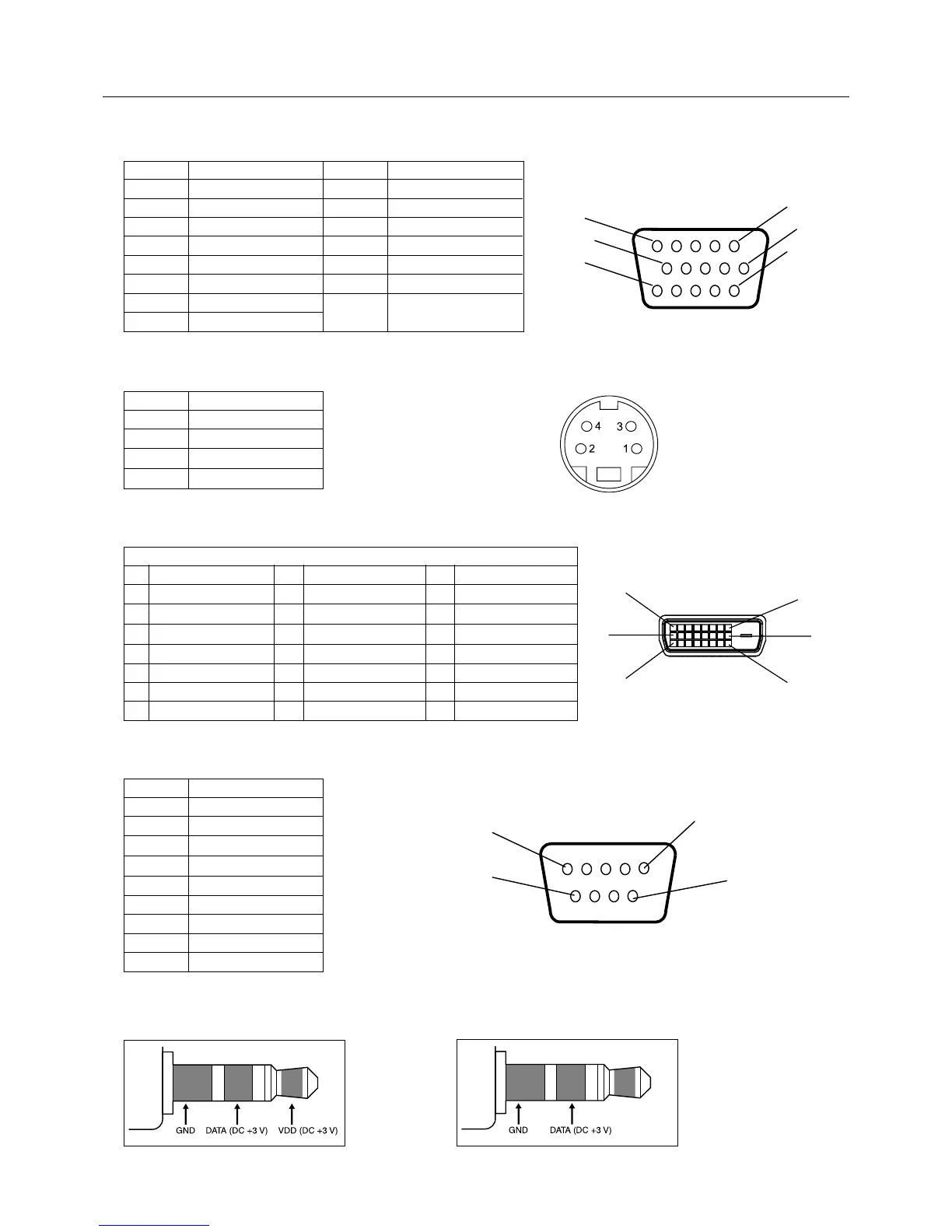 4 3
2 1

GND DATA (DC +3 V) VDD (DC +3 V)

GND DATA (DC +3 V)