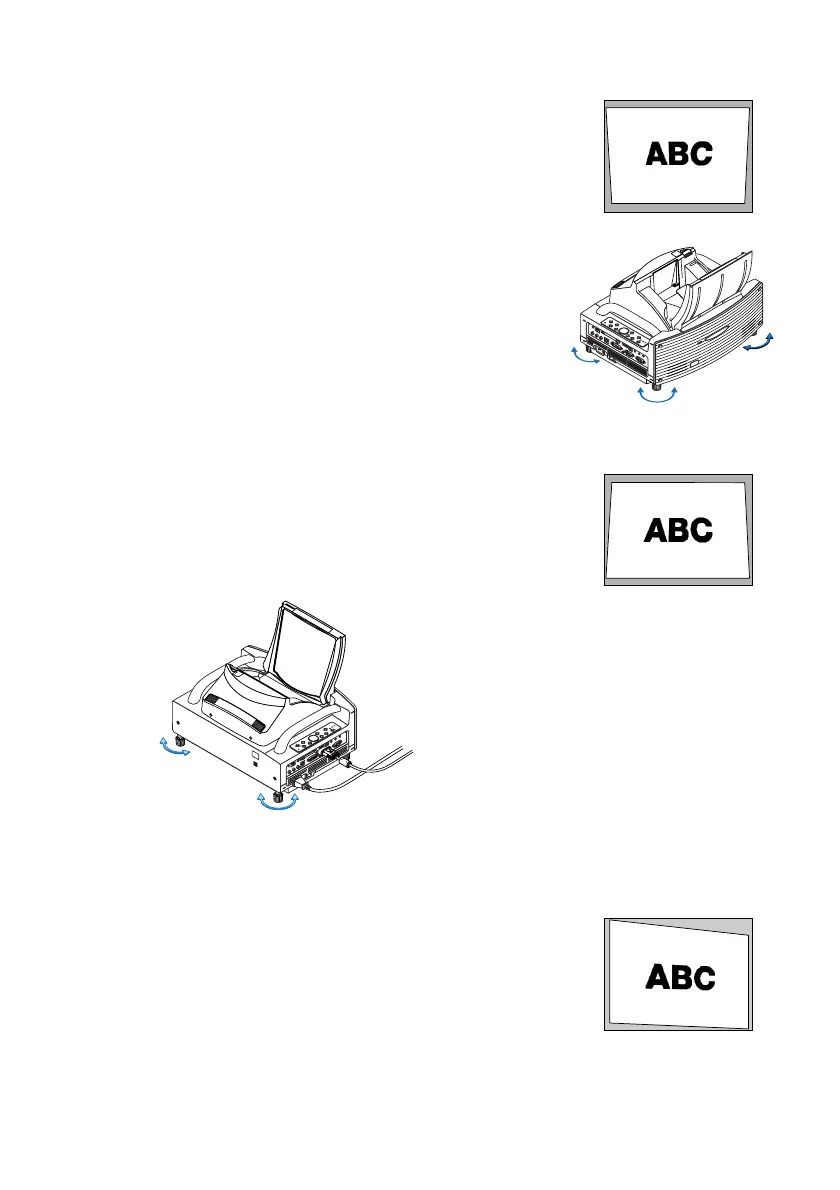 ABC

ABC

ABC