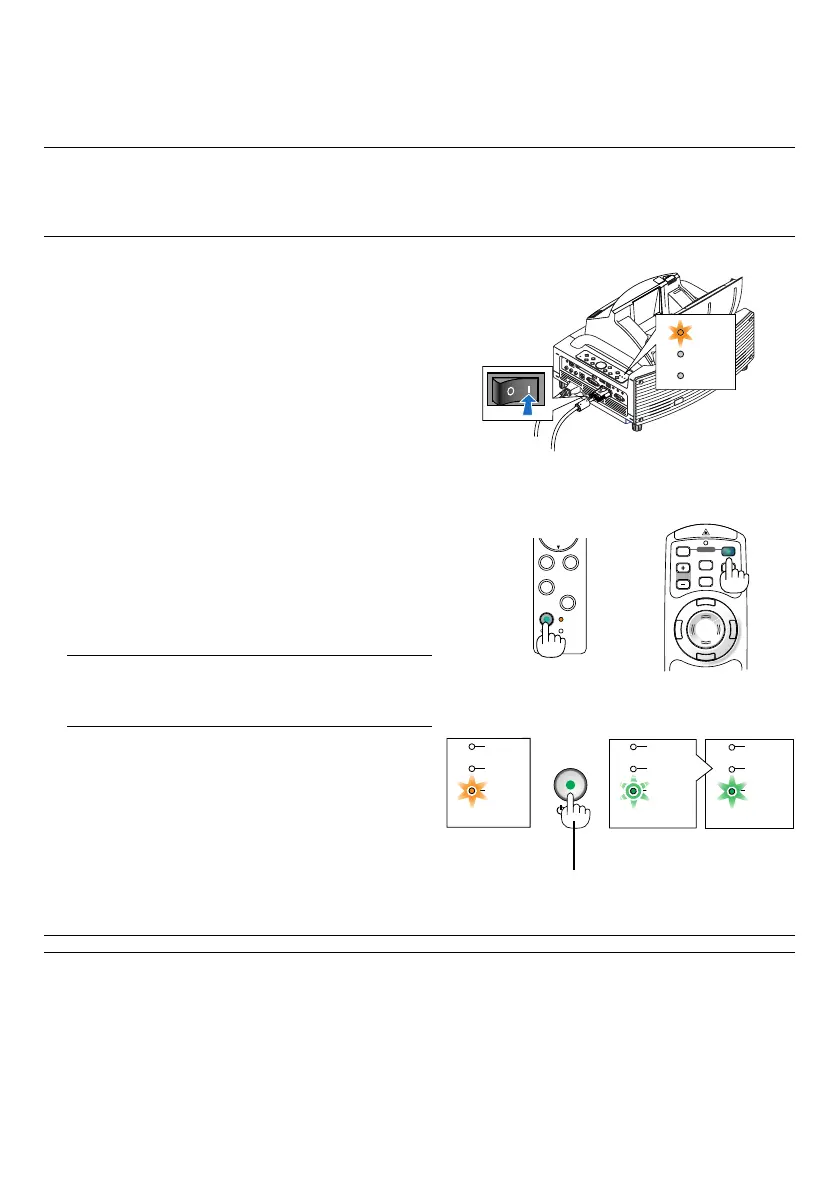 O I