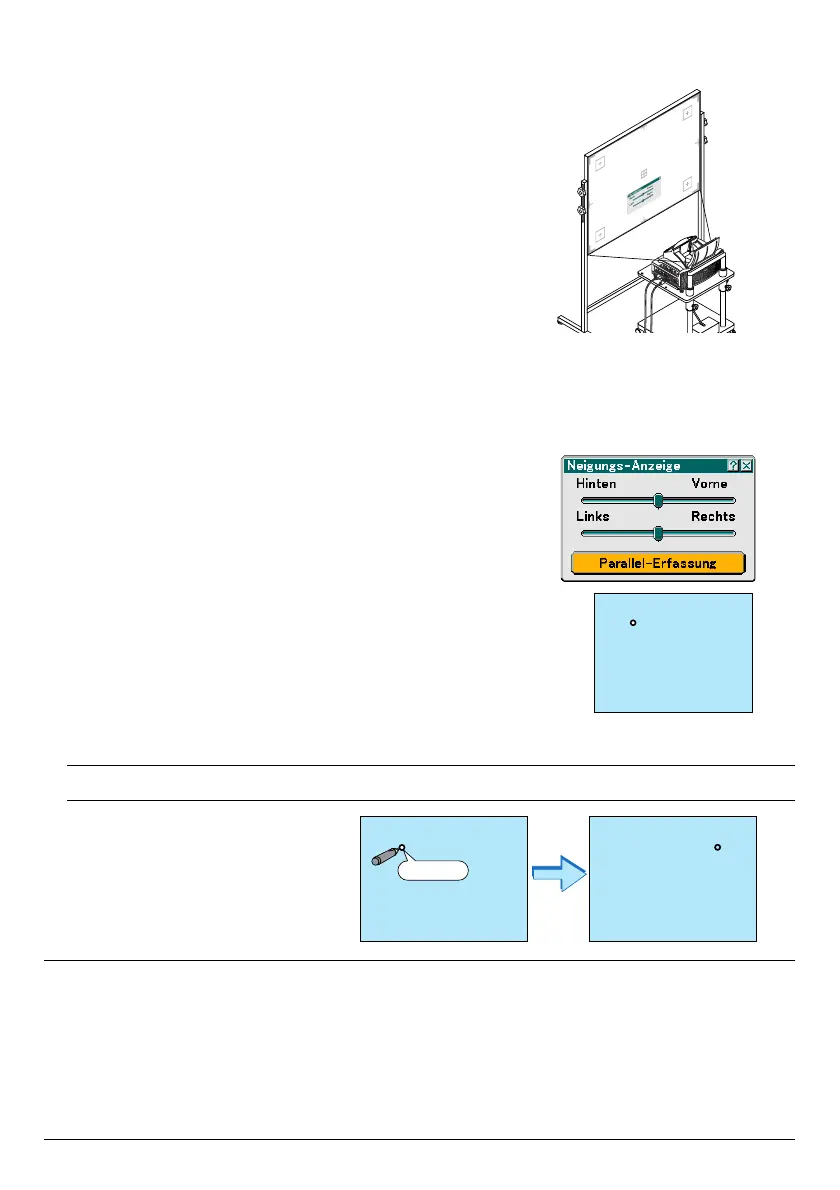 Neigungs-Anzeige

Hinten

Vorne

Links

Rechts

Parallel-Erfassung