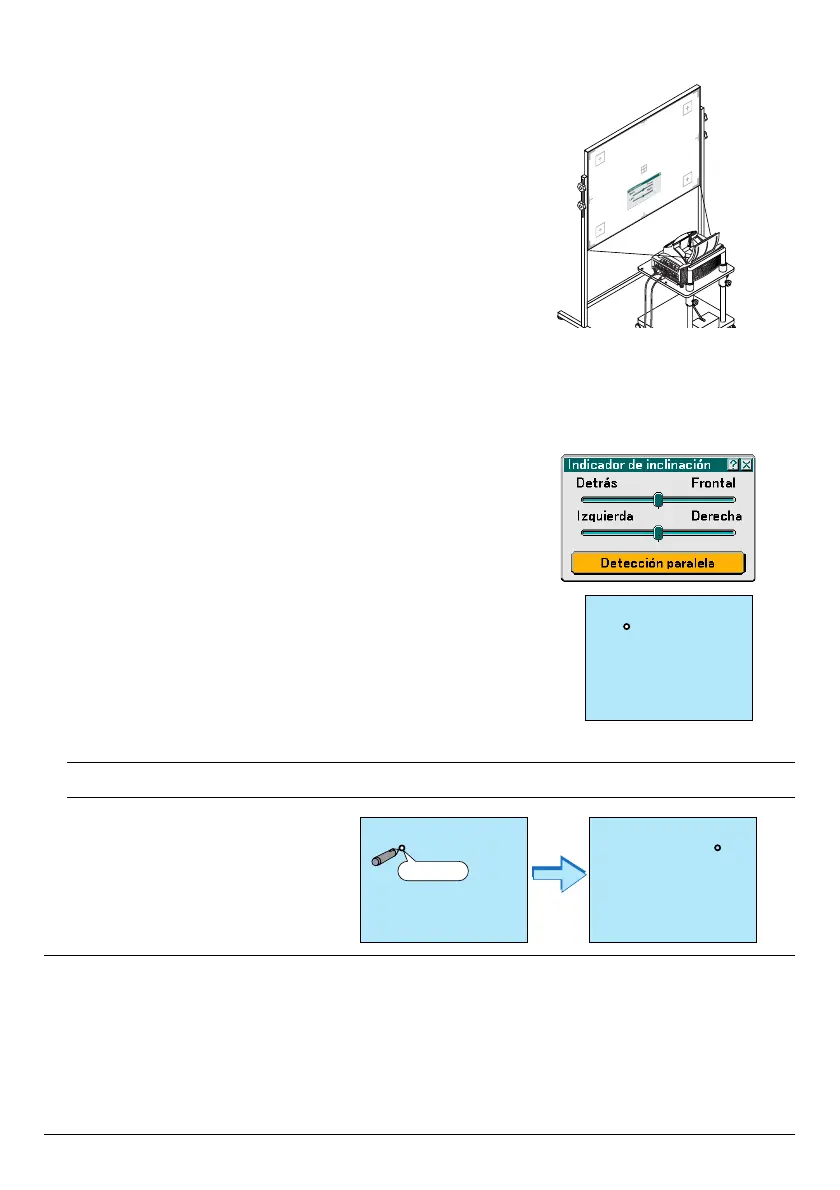 Indicador de inclinación

Detrás

Frontal

Izquierda

Derecha

Detección paralela