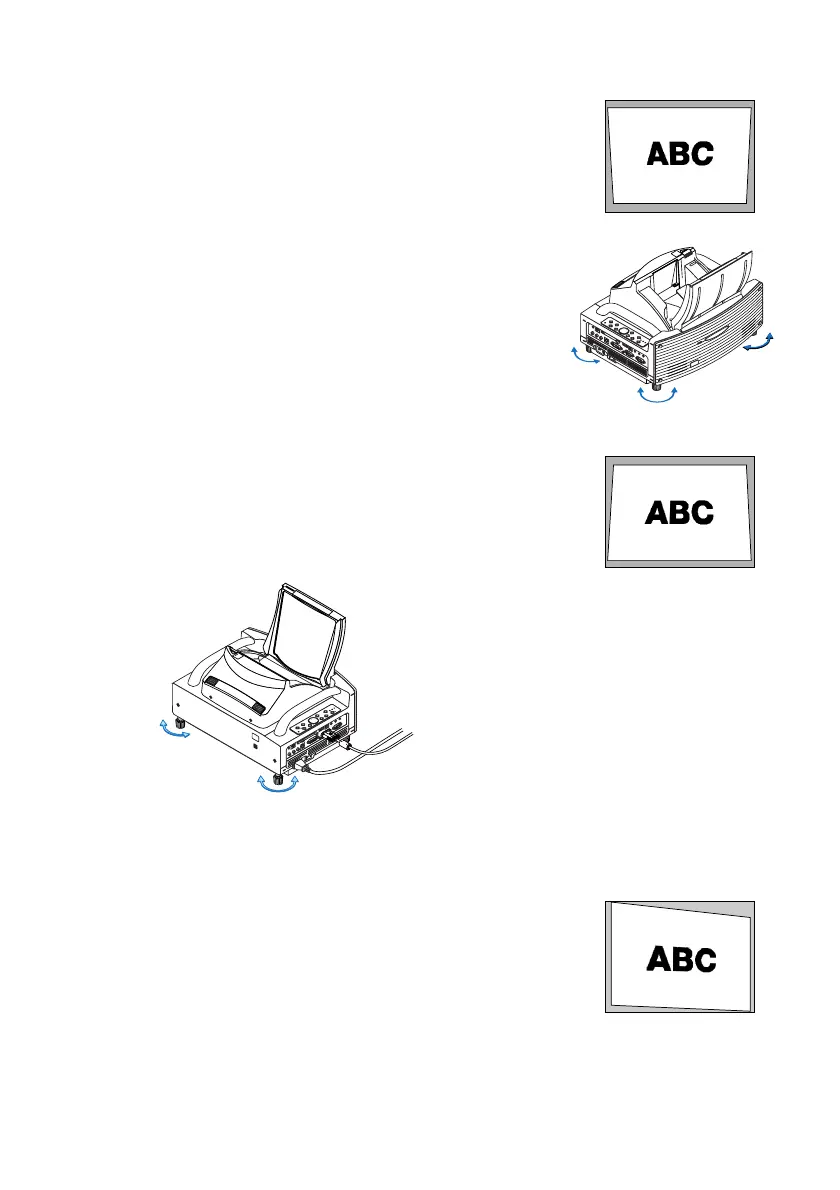 ABC

ABC

ABC