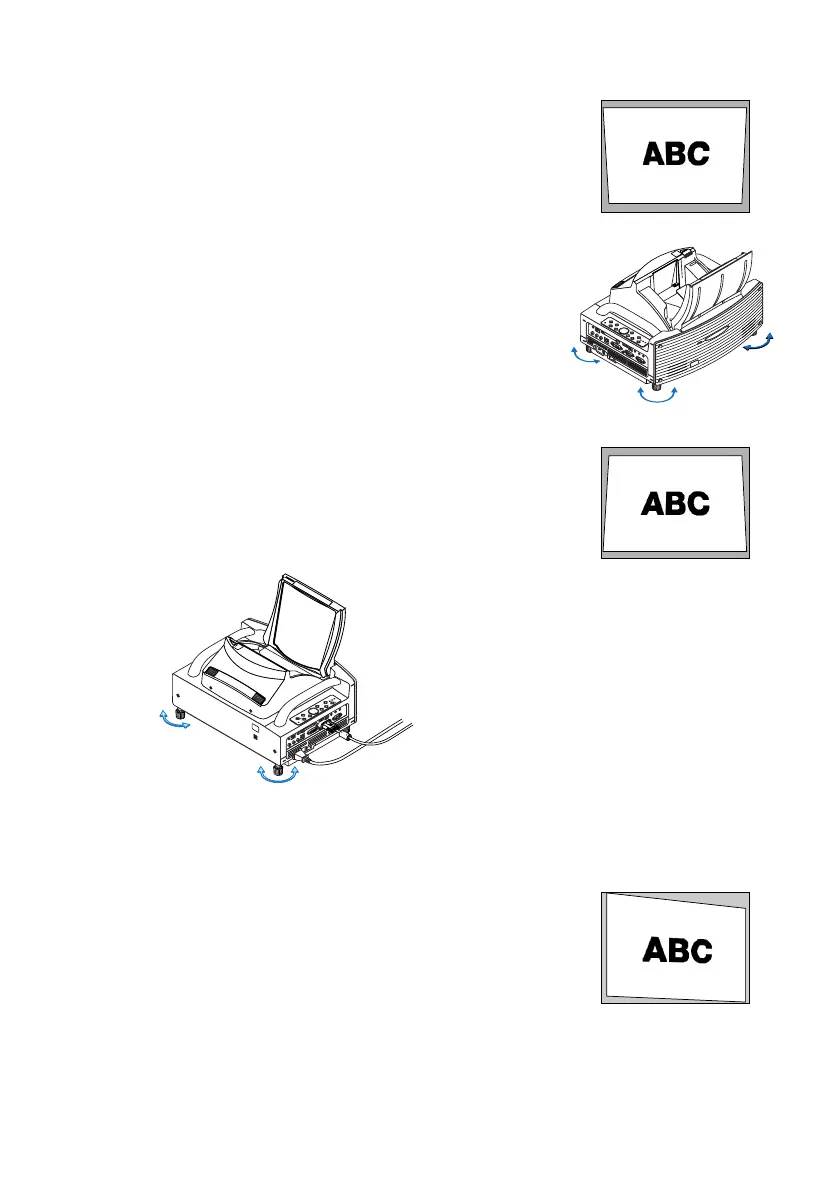 ABC

ABC

ABC